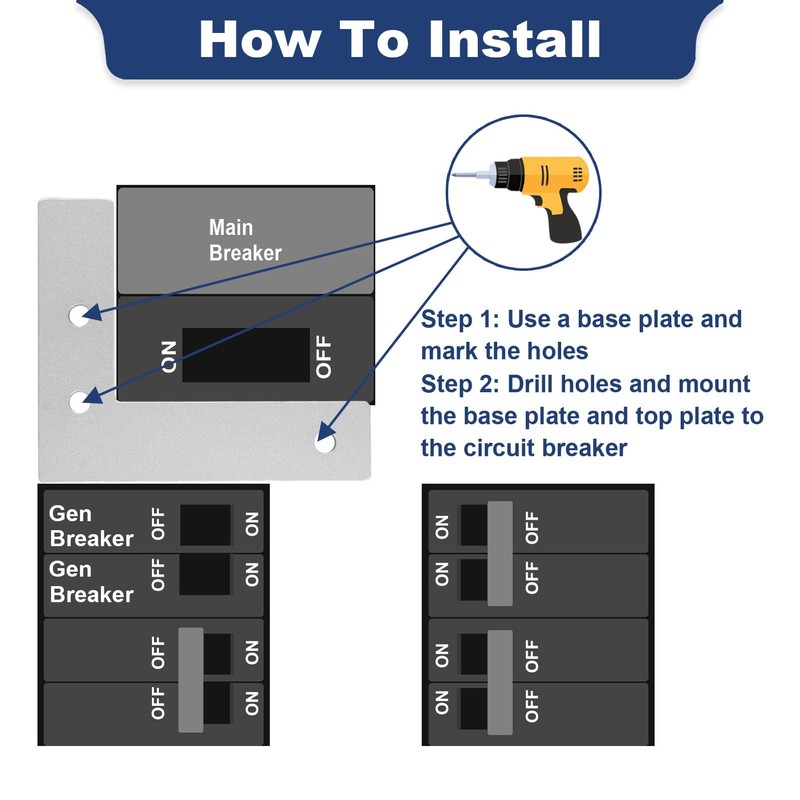 How To Install

Main Breaker

ON OFF

Step 1: Use a base plate and mark the holes
Step 2: Drill holes and mount the base plate and top plate to the circuit breaker

Gen Breaker OFF ON
Gen Breaker OFF ON
OFF ON
OFF ON

ON OFF
ON OFF
ON OFF
ON OFF