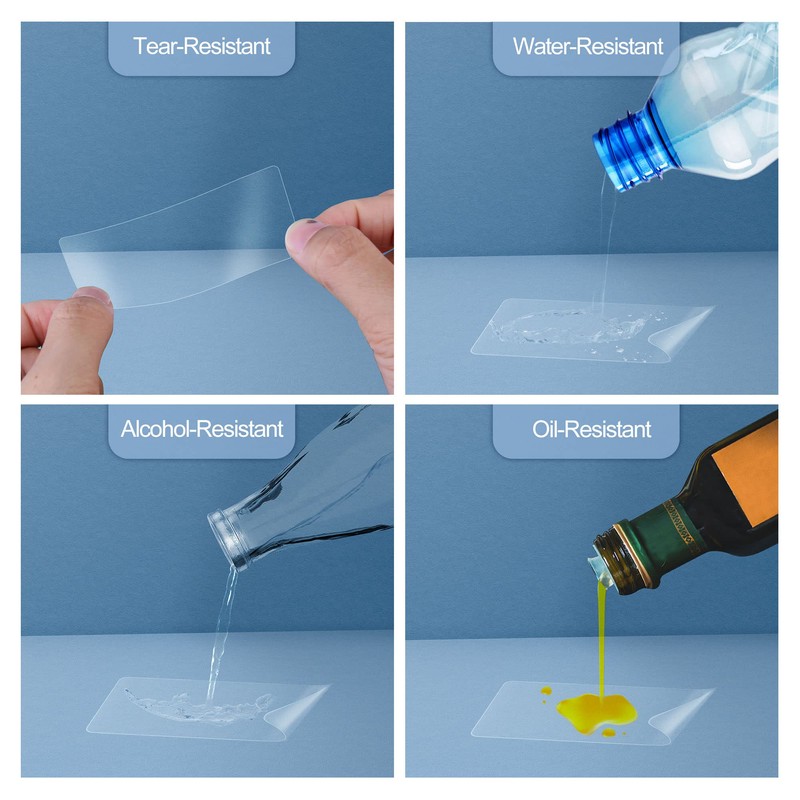 Tear-Resistant

Water-Resistant

Alcohol-Resistant

Oil-Resistant