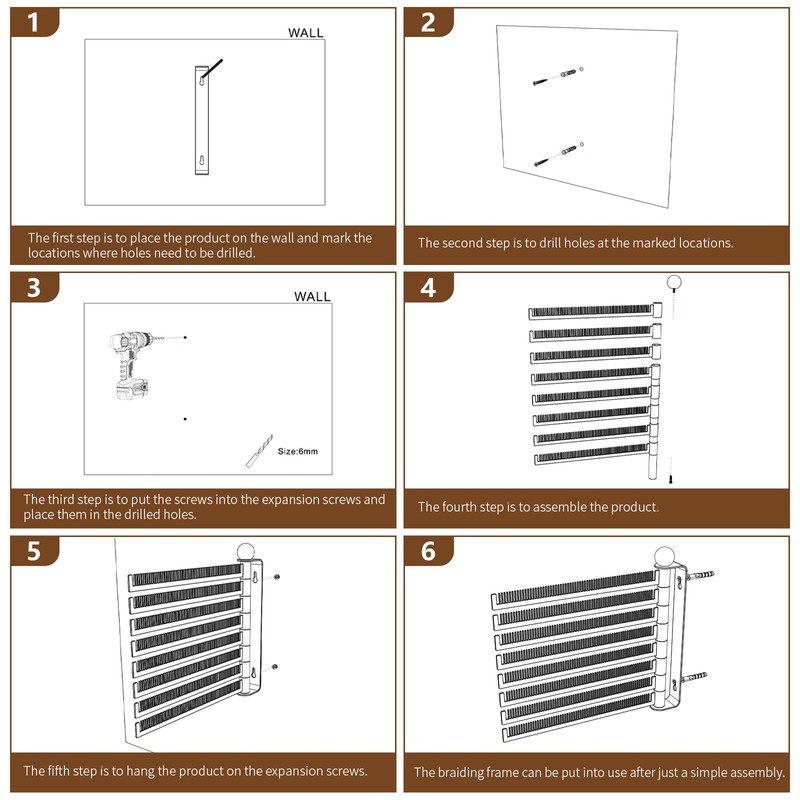 1

WALL

The first step is to place the product on the wall and mark the locations where holes need to be drilled.

2

The second step is to drill holes at the marked locations.

3

WALL

Size:6mm

The third step is to put the screws into the expansion screws and place them in the drilled holes.

4

The fourth step is to assemble the product.

5

The fifth step is to hang the product on the expansion screws.

6

The braiding frame can be put into use after just a simple assembly.