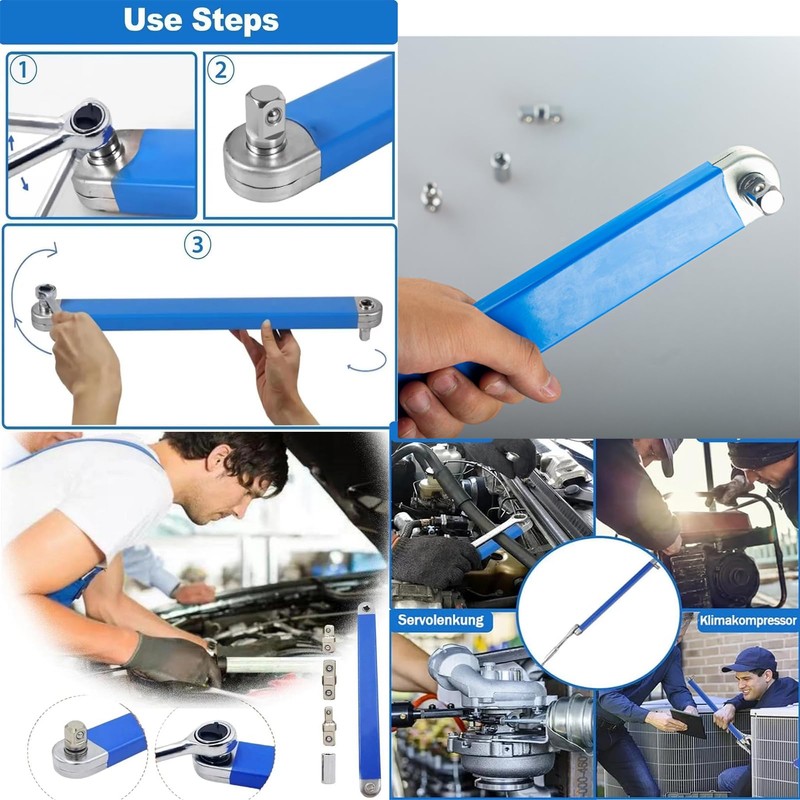 Use Steps

1

2

3

Servolenkung

Klimakompressor