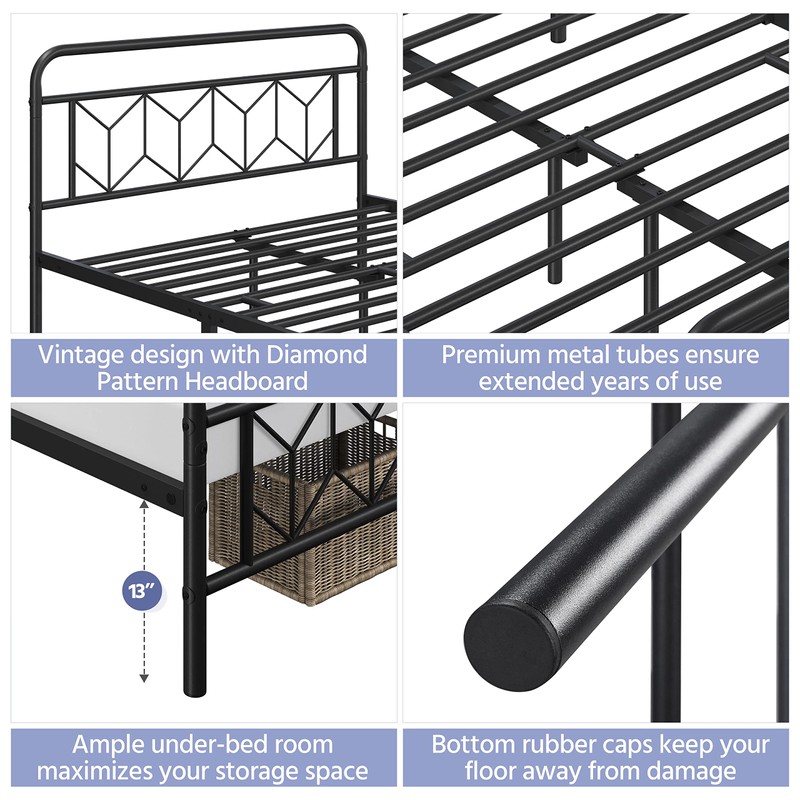 Vintage design with Diamond Pattern Headboard

Premium metal tubes ensure extended years of use

13"

Ample under-bed room maximizes your storage space

Bottom rubber caps keep your floor away from damage