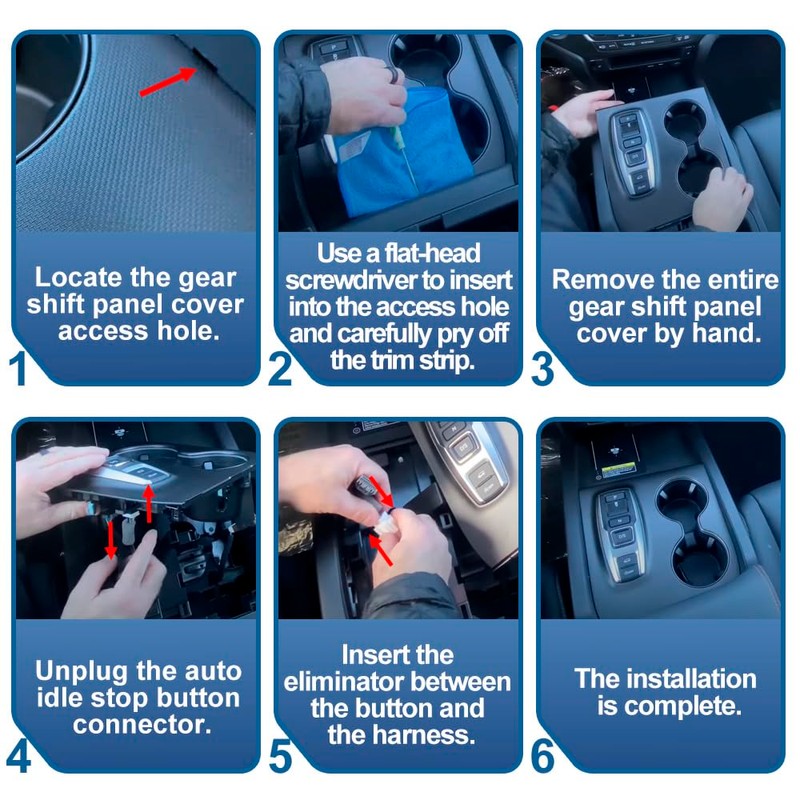 Locate the gear shift panel cover access hole.

1

Use a flat-head screwdriver to insert into the access hole and carefully pry off the trim strip.

2

Remove the entire gear shift panel cover by hand.

3

Unplug the auto idle stop button connector.

4

Insert the eliminator between the button and the harness.

5

The installation is complete.

6