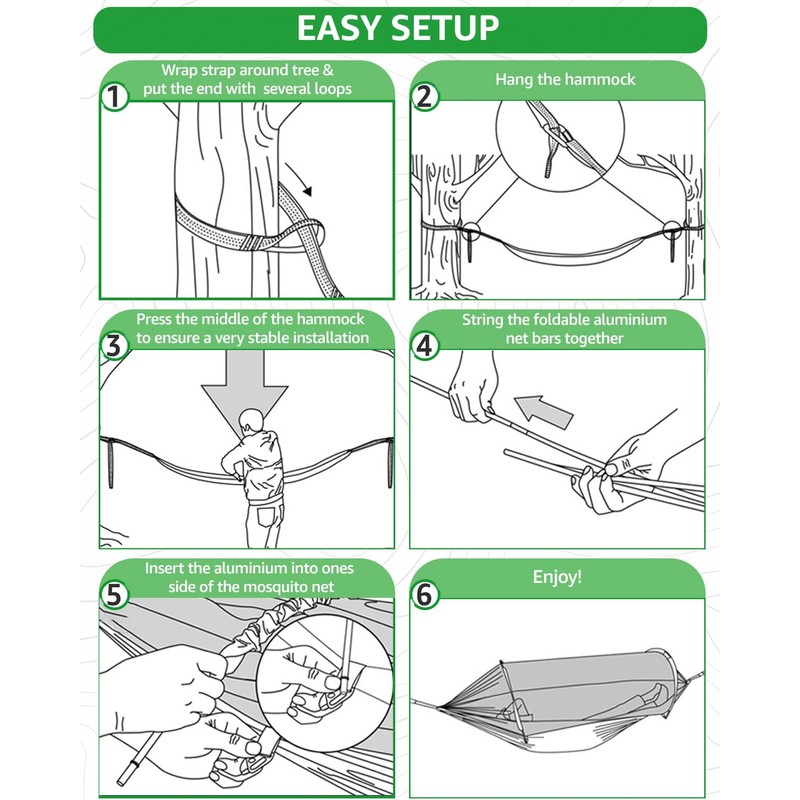 EASY SETUP

1 Wrap strap around tree & put the end with several loops

2 Hang the hammock

3 Press the middle of the hammock to ensure a very stable installation

4 String the foldable aluminium net bars together

5 Insert the aluminium into ones side of the mosquito net

6 Enjoy!