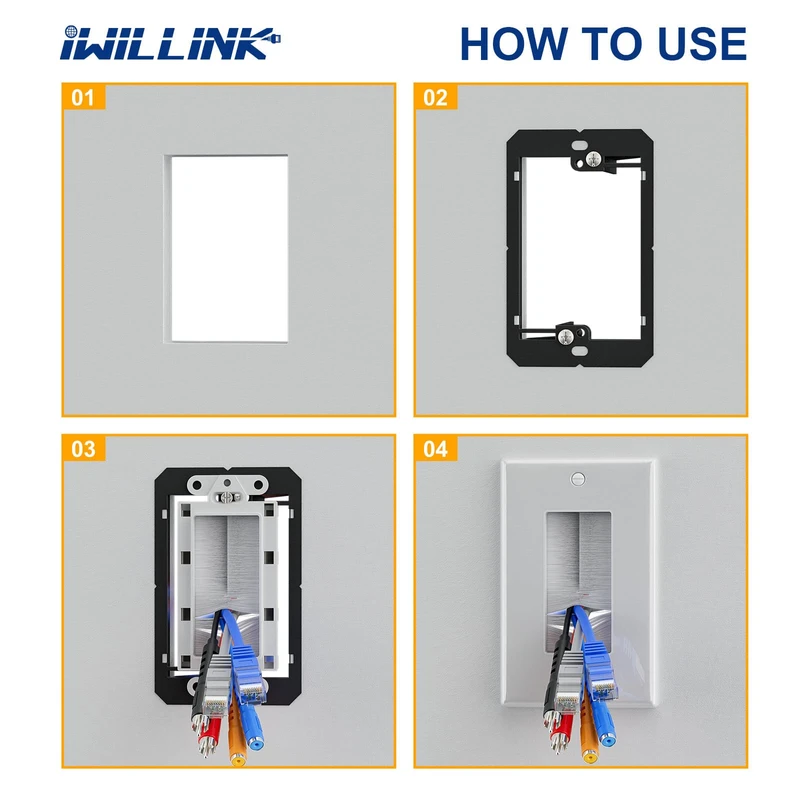 iWILLINK

HOW TO USE

01

02

03

04