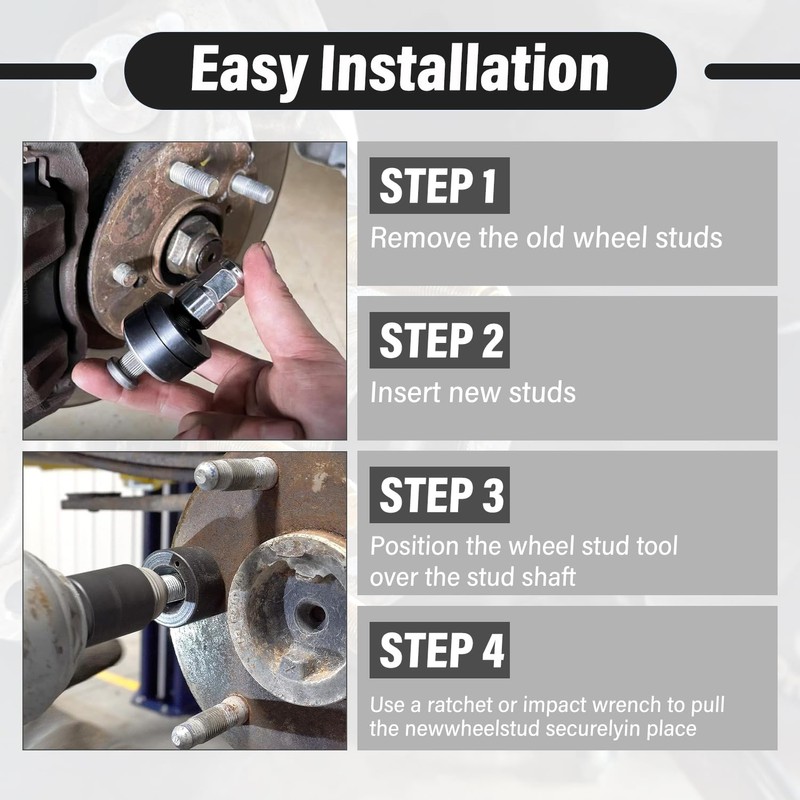 Easy Installation

STEP 1
Remove the old wheel studs

STEP 2
Insert new studs

STEP 3
Position the wheel stud tool over the stud shaft

STEP 4
Use a ratchet or impact wrench to pull the newwheelstud securelyin place