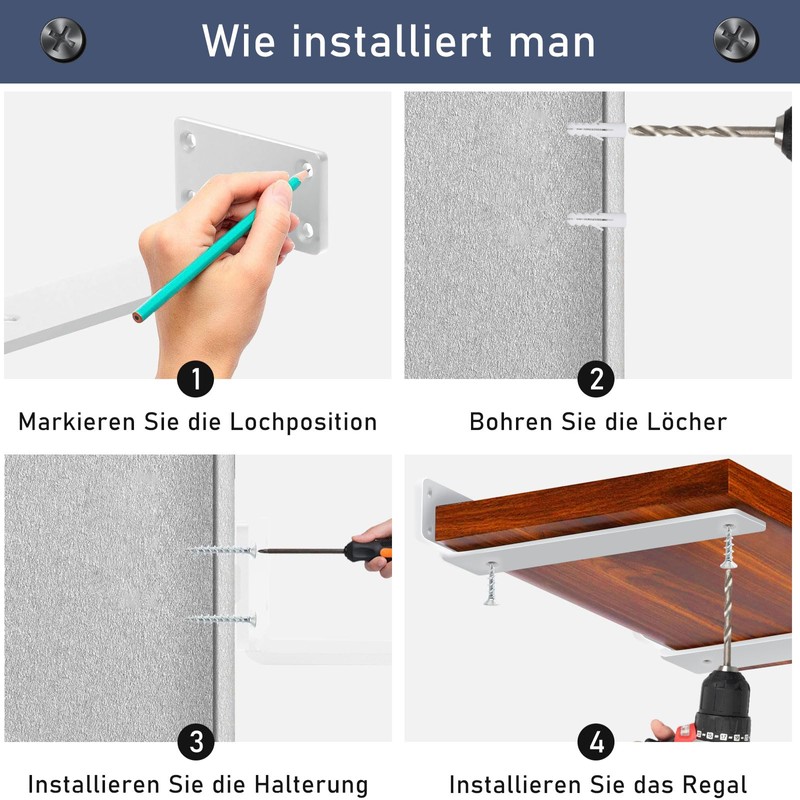 Wie installiert man

1
Markieren Sie die Lochposition

2
Bohren Sie die Löcher

3
Installieren Sie die Halterung

4
Installieren Sie das Regal