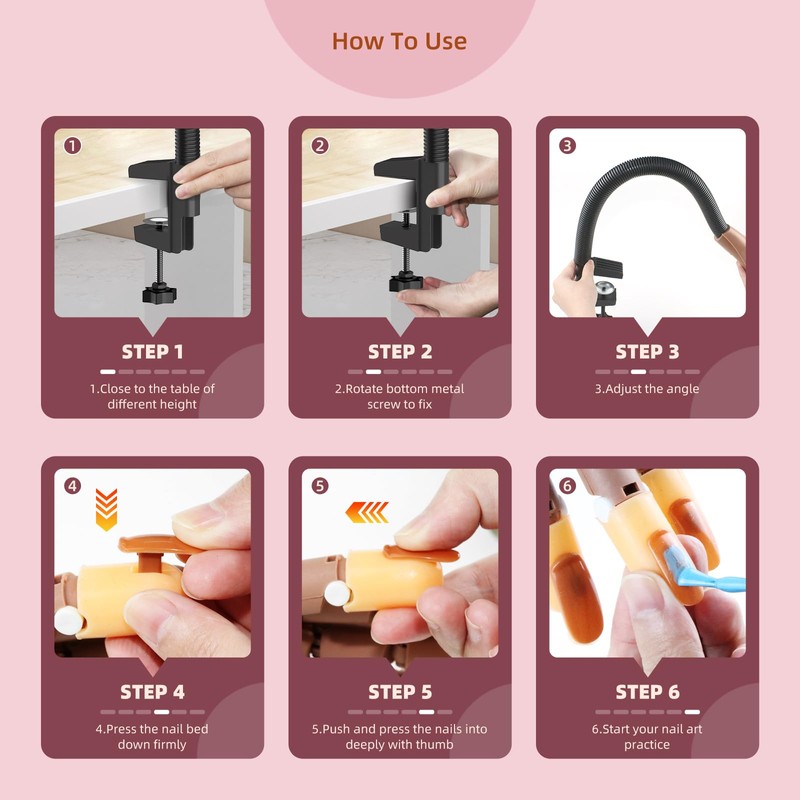 How To Use

1

STEP 1

1.Close to the table of different height

2

STEP 2

2.Rotate bottom metal screw to fix

3

STEP 3

3.Adjust the angle

4

STEP 4

4.Press the nail bed down firmly

5

STEP 5

5.Push and press the nails into deeply with thumb

6

STEP 6

6.Start your nail art practice