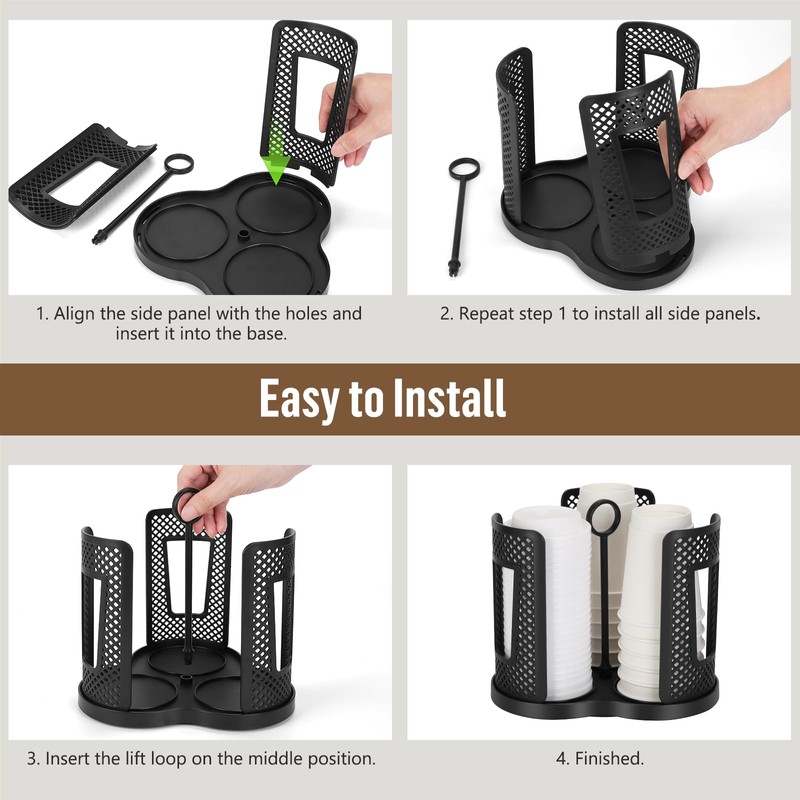 1. Align the side panel with the holes and insert it into the base.

2. Repeat step 1 to install all side panels.

Easy to Install

3. Insert the lift loop on the middle position.

4. Finished.