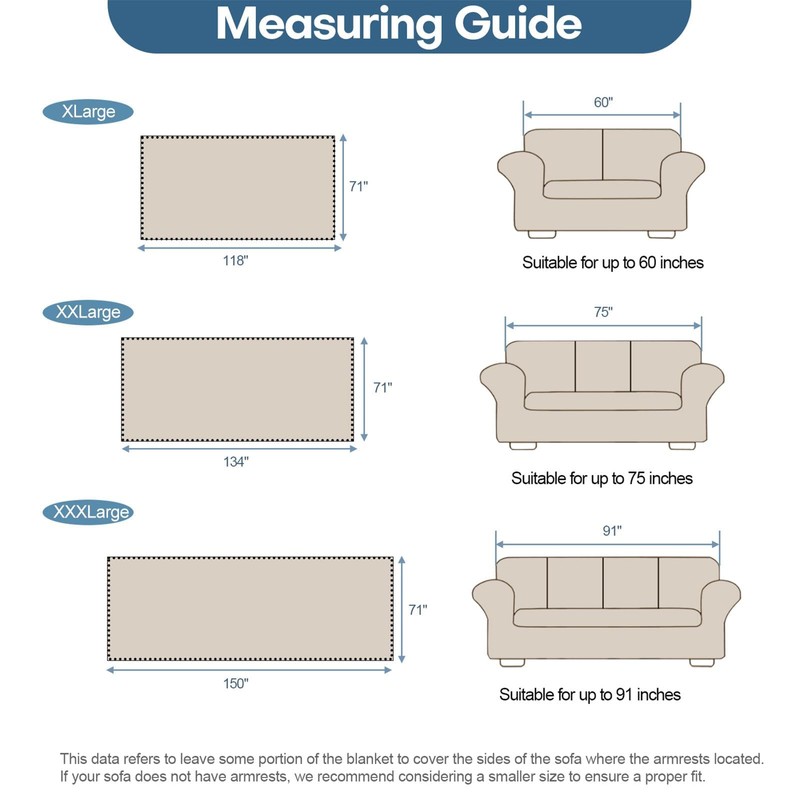 Measuring Guide

XLarge

71"

118"

60"

Suitable for up to 60 inches

XXLarge

71"

134"

75"

Suitable for up to 75 inches

XXXLarge

71"

150"

91"

Suitable for up to 91 inches

This data refers to leave some portion of the blanket to cover the sides of the sofa where the armrests located. If your sofa does not have armrests, we recommend considering a smaller size to ensure a proper fit.