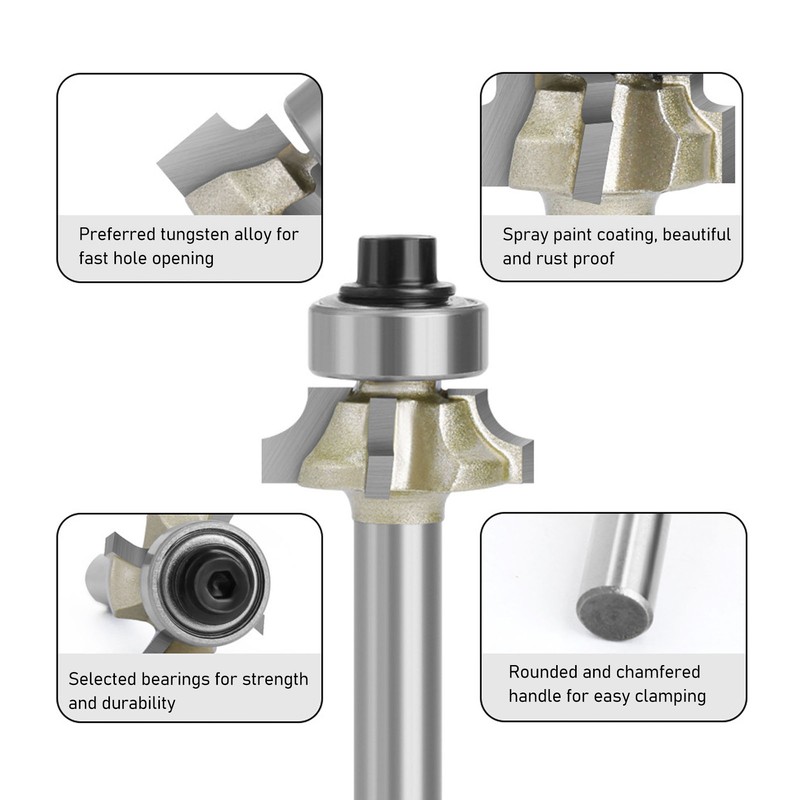 Preferred tungsten alloy for fast hole opening

Spray paint coating, beautiful and rust proof

Selected bearings for strength and durability

Rounded and chamfered handle for easy clamping