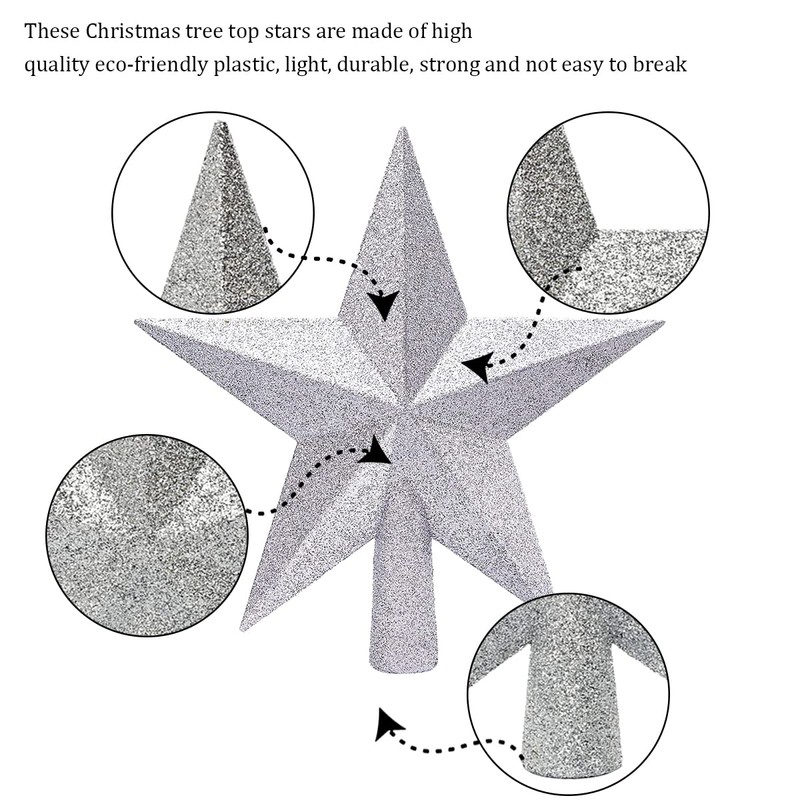 These Christmas tree top stars are made of high quality eco-friendly plastic, light, durable, strong and not easy to break