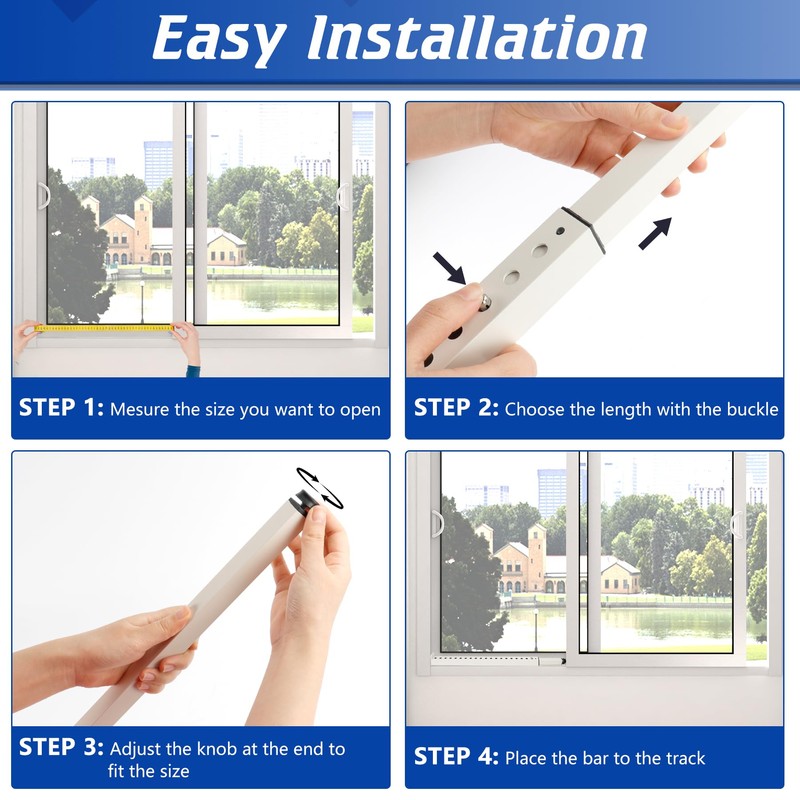 Easy Installation

STEP 1: Mesure the size you want to open

STEP 2: Choose the length with the buckle

STEP 3: Adjust the knob at the end to fit the size

STEP 4: Place the bar to the track