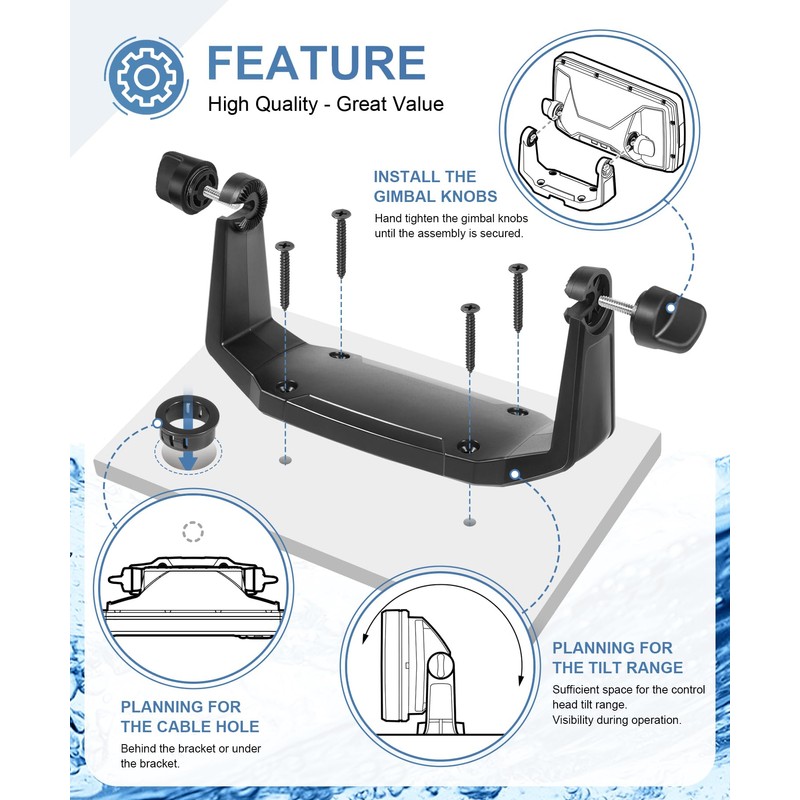 FEATURE
High Quality - Great Value

INSTALL THE GIMBAL KNOBS
Hand tighten the gimbal knobs until the assembly is secured.

PLANNING FOR THE TILT RANGE
Sufficient space for the control head tilt range.
Visibility during operation.

PLANNING FOR THE CABLE HOLE
Behind the bracket or under the bracket.