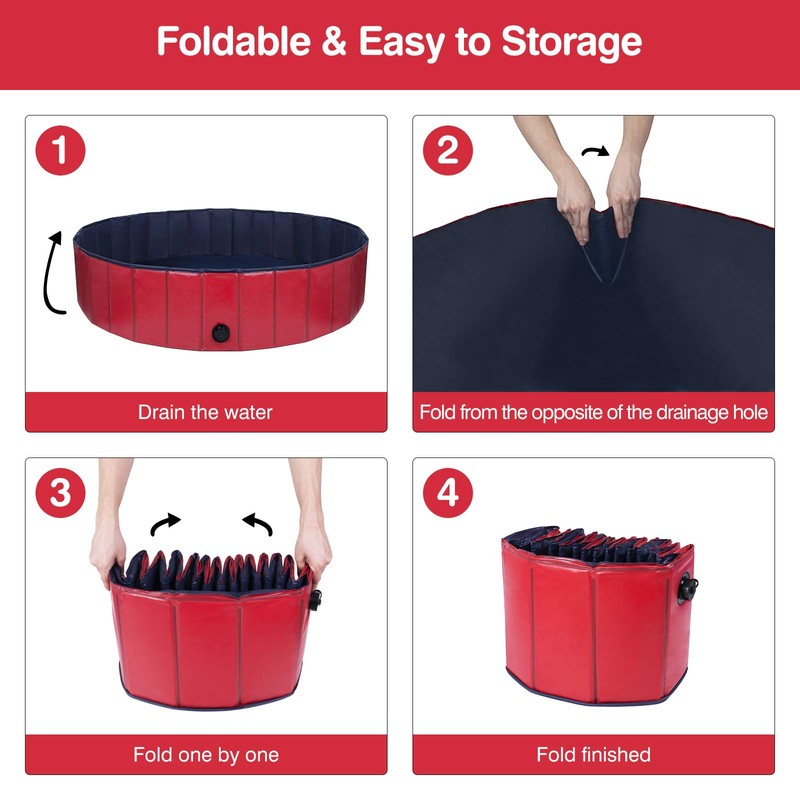 Foldable & Easy to Storage

1

Drain the water

2

Fold from the opposite of the drainage hole

3

Fold one by one

4

Fold finished