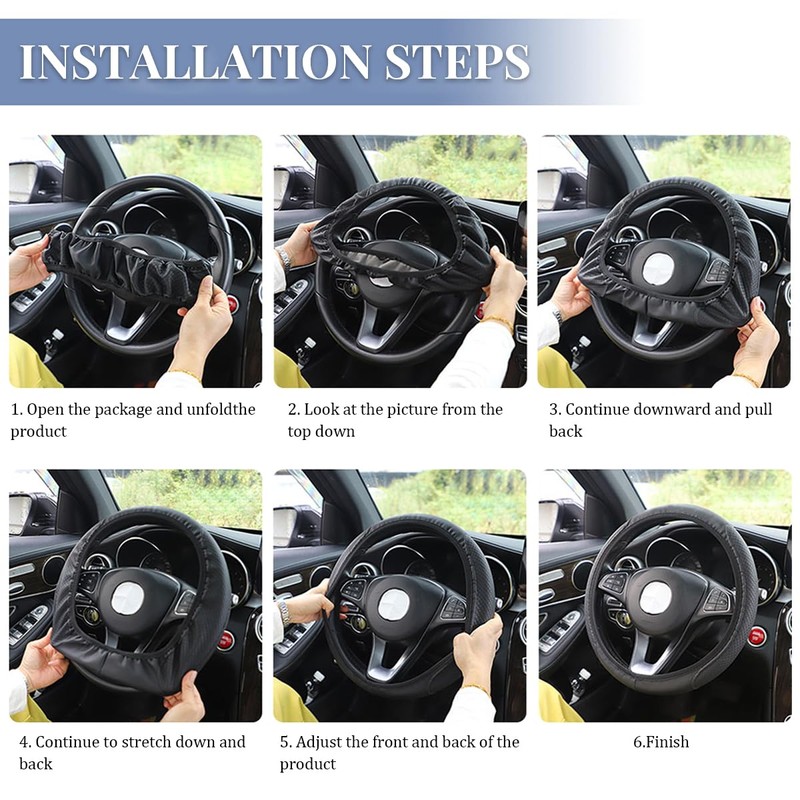 INSTALLATION STEPS

1. Open the package and unfoldthe product

2. Look at the picture from the top down

3. Continue downward and pull back

4. Continue to stretch down and back

5. Adjust the front and back of the product

6.Finish