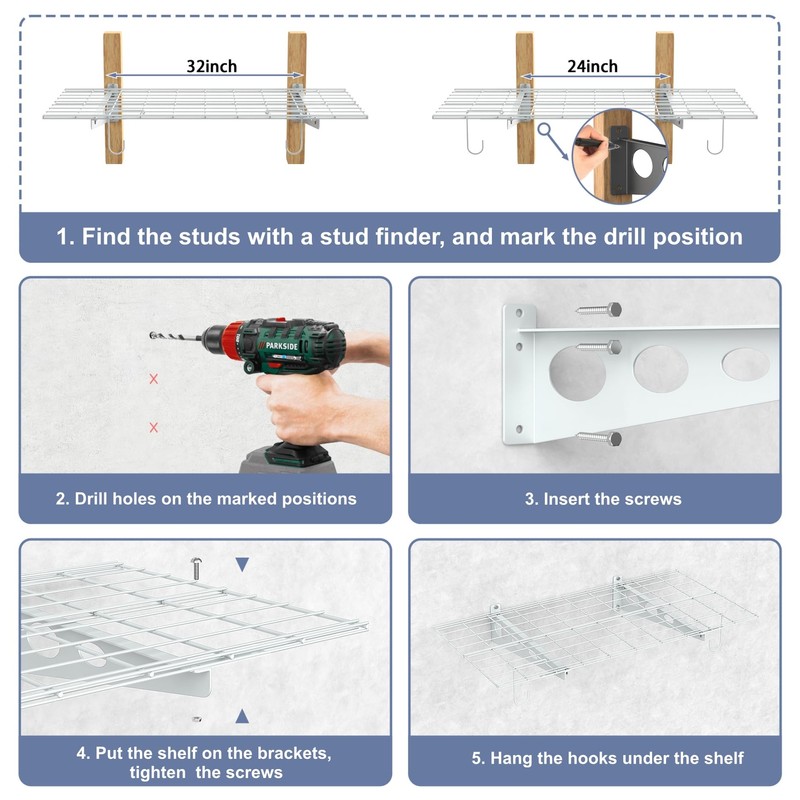 32inch

24inch

1. Find the studs with a stud finder, and mark the drill position

PARKSIDE

2. Drill holes on the marked positions

3. Insert the screws

4. Put the shelf on the brackets, tighten the screws

5. Hang the hooks under the shelf