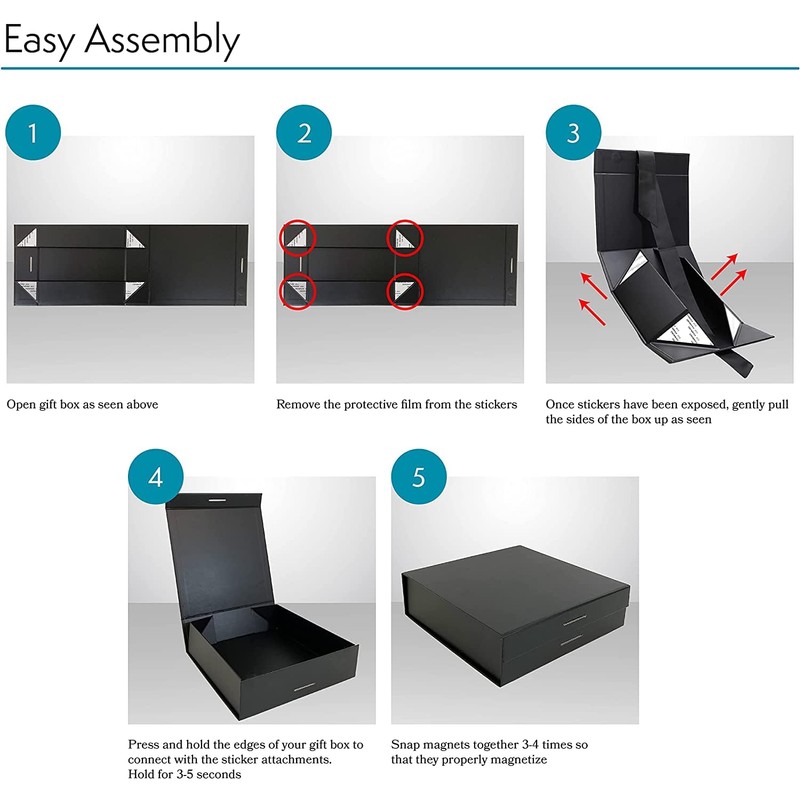 Easy Assembly

1

Open gift box as seen above

2

Remove the protective film from the stickers

3

Once stickers have been exposed, gently pull the sides of the box up as seen

4

Press and hold the edges of your gift box to connect with the sticker attachments. Hold for 3-5 seconds

5

Snap magnets together 3-4 times so that they properly magnetize