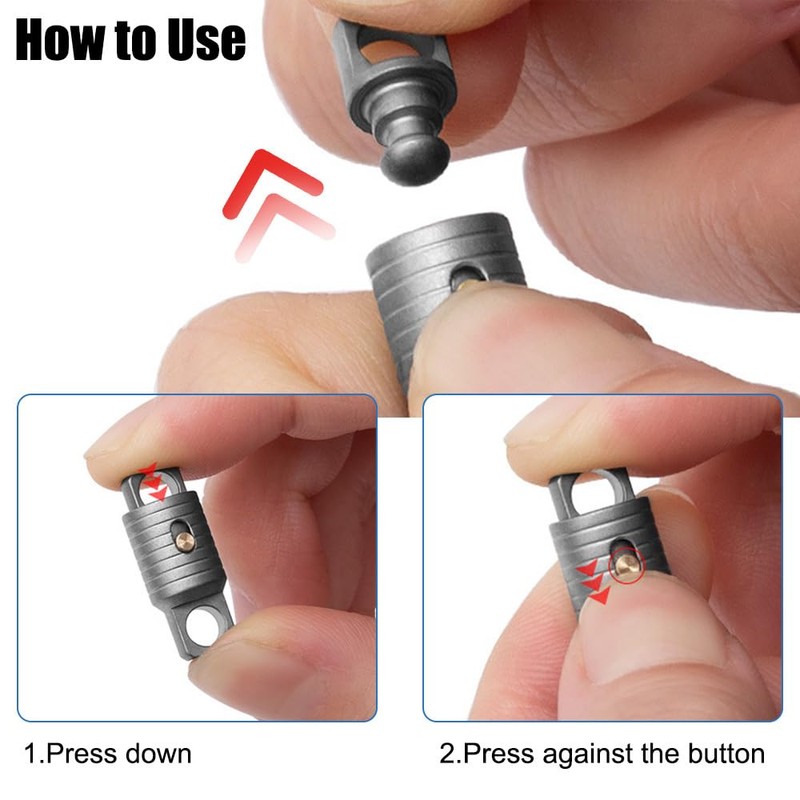 How to Use

1.Press down

2.Press against the button