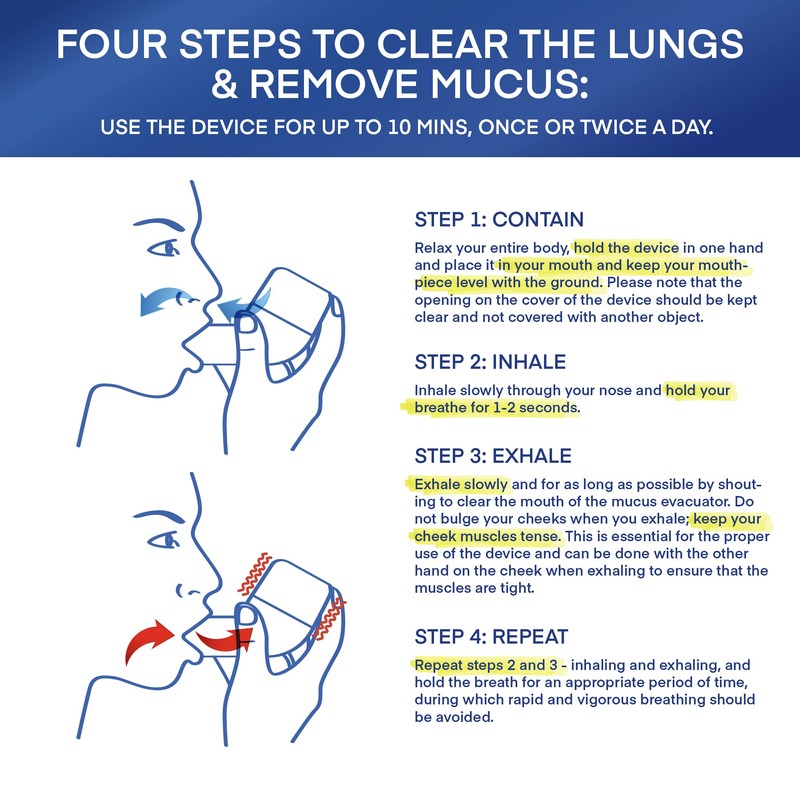 FOUR STEPS TO CLEAR THE LUNGS & REMOVE MUCUS:

USE THE DEVICE FOR UP TO 10 MINS, ONCE OR TWICE A DAY.

STEP 1: CONTAIN

Relax your entire body, hold the device in one hand and place it in your mouth and keep your mouthpiece level with the ground. Please note that the opening on the cover of the device should be kept clear and not covered with another object.

STEP 2: INHALE

Inhale slowly through your nose and hold your breathe for 1-2 seconds.

STEP 3: EXHALE

Exhale slowly and for as long as possible by shouting to clear the mouth of the mucus evacuator. Do not bulge your cheeks when you exhale; keep your cheek muscles tense. This is essential for the proper use of the device and can be done with the other hand on the cheek when exhaling to ensure that the muscles are tight.

STEP 4: REPEAT

Repeat steps 2 and 3 - inhaling and exhaling, and hold the breath for an appropriate period of time, during which rapid and vigorous breathing should be avoided.