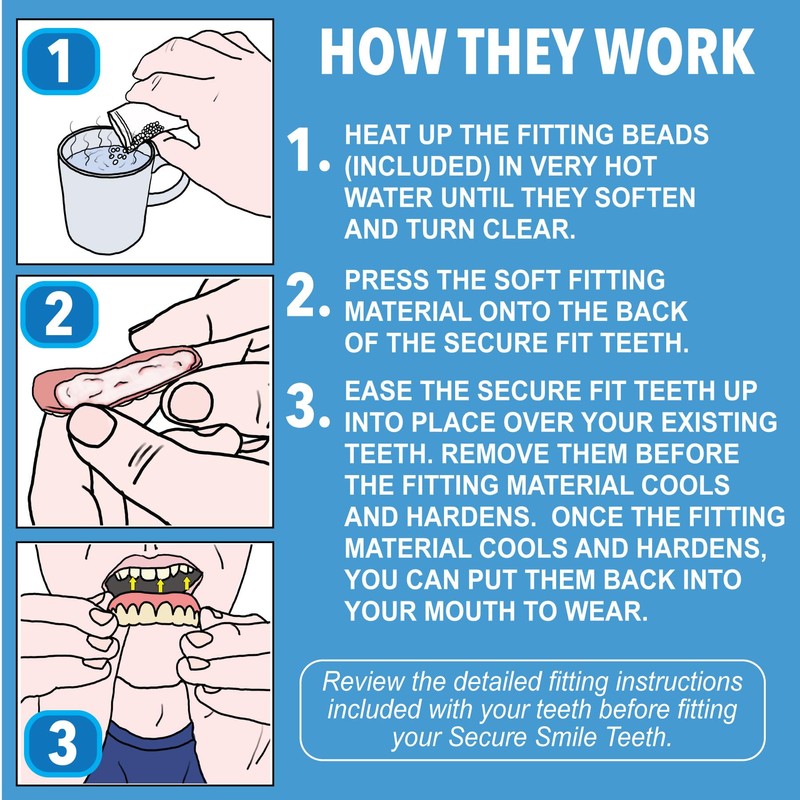 1

2

3

HOW THEY WORK

1. HEAT UP THE FITTING BEADS (INCLUDED) IN VERY HOT WATER UNTIL THEY SOFTEN AND TURN CLEAR.

2. PRESS THE SOFT FITTING MATERIAL ONTO THE BACK OF THE SECURE FIT TEETH.

3. EASE THE SECURE FIT TEETH UP INTO PLACE OVER YOUR EXISTING TEETH. REMOVE THEM BEFORE THE FITTING MATERIAL COOLS AND HARDENS. ONCE THE FITTING MATERIAL COOLS AND HARDENS, YOU CAN PUT THEM BACK INTO YOUR MOUTH TO WEAR.

Review the detailed fitting instructions included with your teeth before fitting your Secure Smile Teeth.