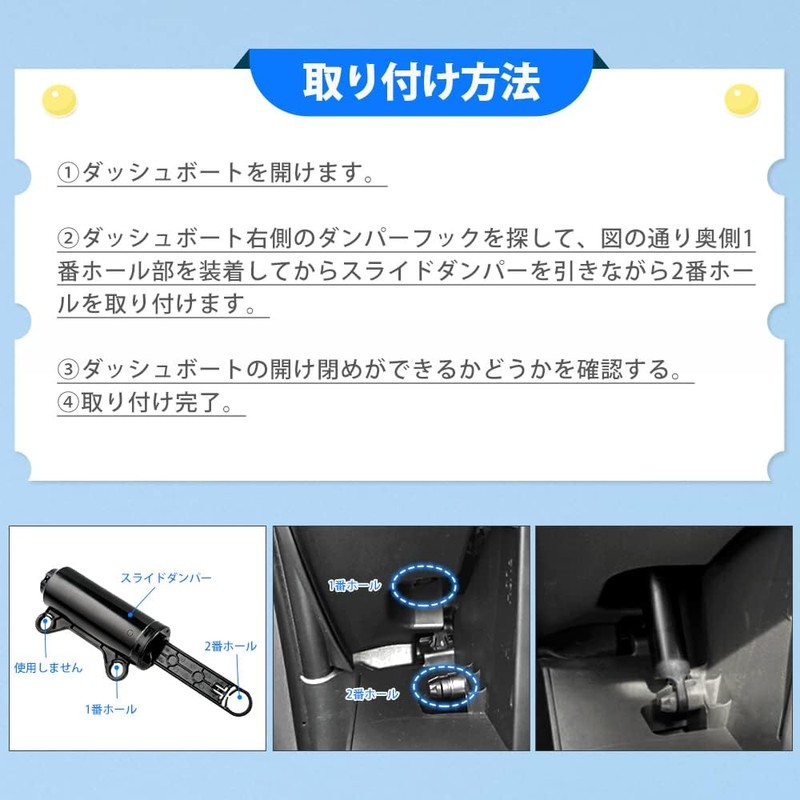 取り付け方法

①ダッシュボートを開けます。

②ダッシュボート右側のダンパーフックを探して、図の通り奥側1番ホール部を装着してからスライドダンパーを引きながら2番ホールを取り付けます。

③ダッシュボートの開け閉めができるかどうかを確認する。
④取り付け完了。

スライドダンパー
2番ホール
使用しません
1番ホール

1番ホール
2番ホール