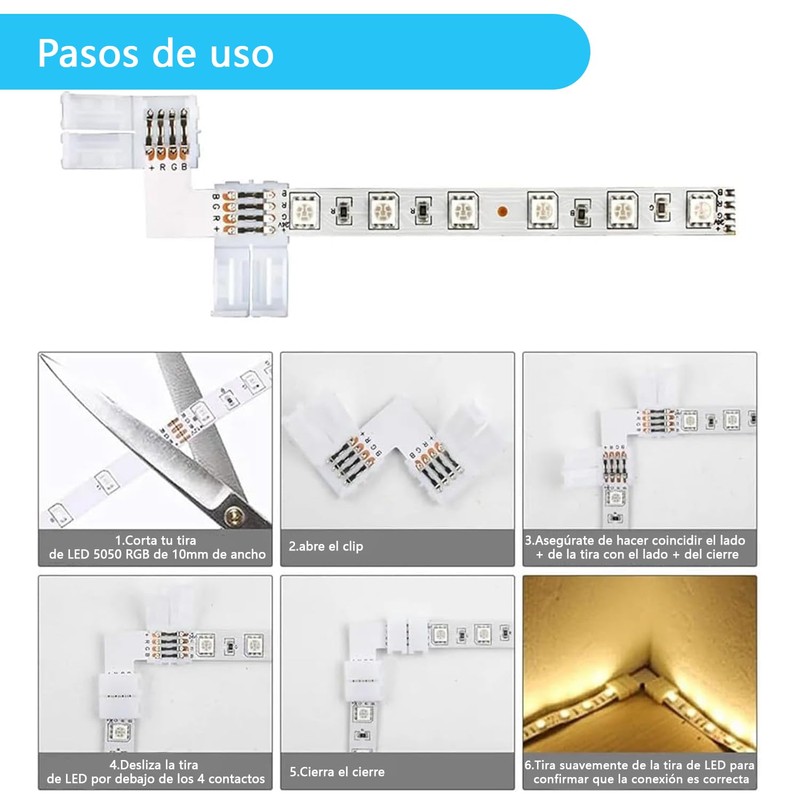 Pasos de uso

+ R G B

B G R +

1.Corta tu tira de LED 5050 RGB de 10mm de ancho

2.abre el clip

3.Asegúrate de hacer coincidir el lado + de la tira con el lado + del cierre

4.Desliza la tira de LED por debajo de los 4 contactos

5.Cierra el cierre

6.Tira suavemente de la tira de LED para confirmar que la conexión es correcta