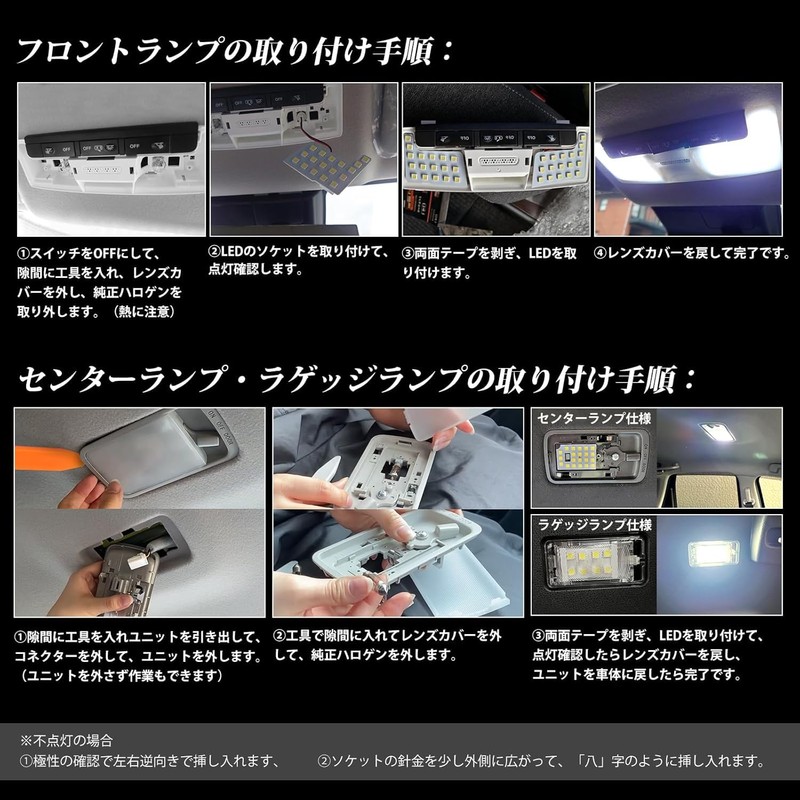 フロントランプの取り付け手順：

OFF OFF OFF

①スイッチをOFFにして、隙間に工具を入れ、レンズカバーを外し、純正ハロゲンを取り外します。（熱に注意）

②LEDのソケットを取り付けて、点灯確認します。

③両面テープを剥ぎ、LEDを取り付けます。

④レンズカバーを戻して完了です。

センターランプ・ラゲッジランプの取り付け手順：

センターランプ仕様

ラゲッジランプ仕様

①隙間に工具を入れユニットを引き出して、コネクターを外して、ユニットを外します。（ユニットを外さず作業もできます）

②工具で隙間に入れてレンズカバーを外して、純正ハロゲンを外します。

③両面テープを剥ぎ、LEDを取り付けて、点灯確認したらレンズカバーを戻し、ユニットを車体に戻したら完了です。

※不点灯の場合
①極性の確認で左右逆向きで挿し入れます、　②ソケットの針金を少し外側に広がって、「八」字のように挿し入れます。