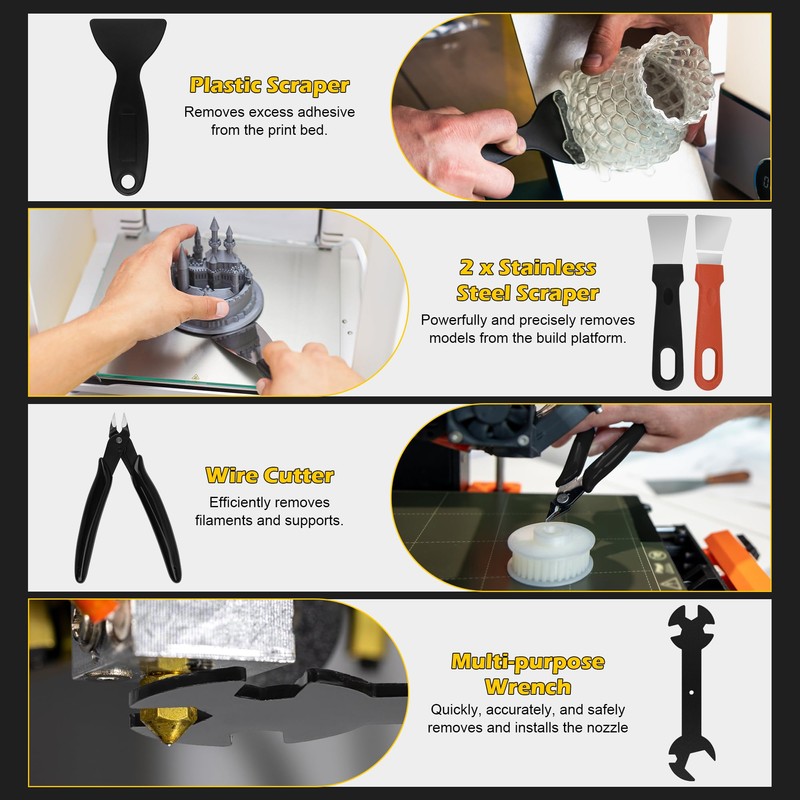 Plastic Scraper
Removes excess adhesive from the print bed.

2 x Stainless Steel Scraper
Powerfully and precisely removes models from the build platform.

Wire Cutter
Efficiently removes filaments and supports.

Multi-purpose Wrench
Quickly, accurately, and safely removes and installs the nozzle