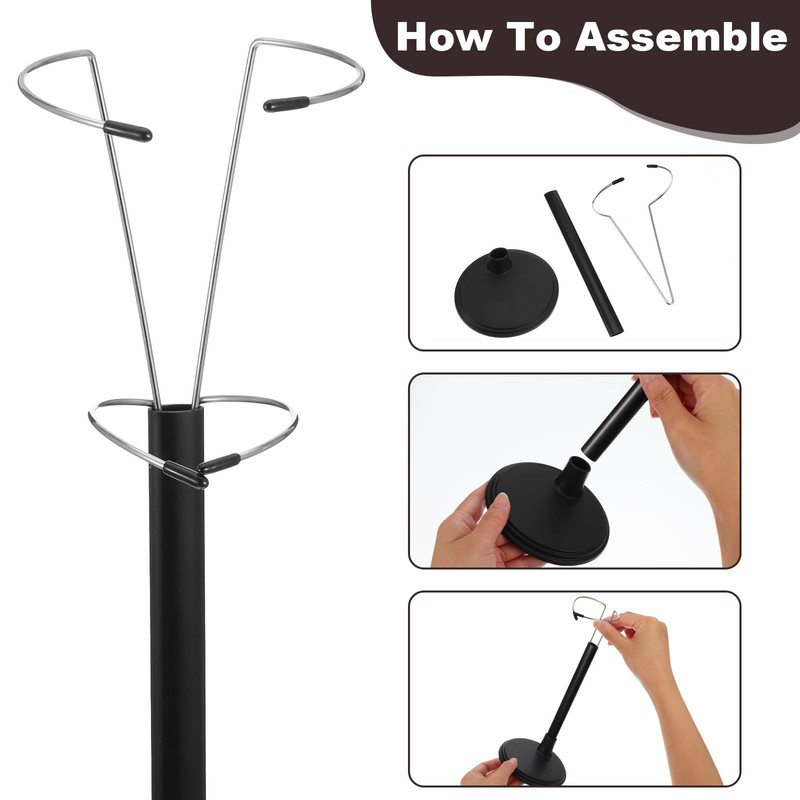 How To Assemble