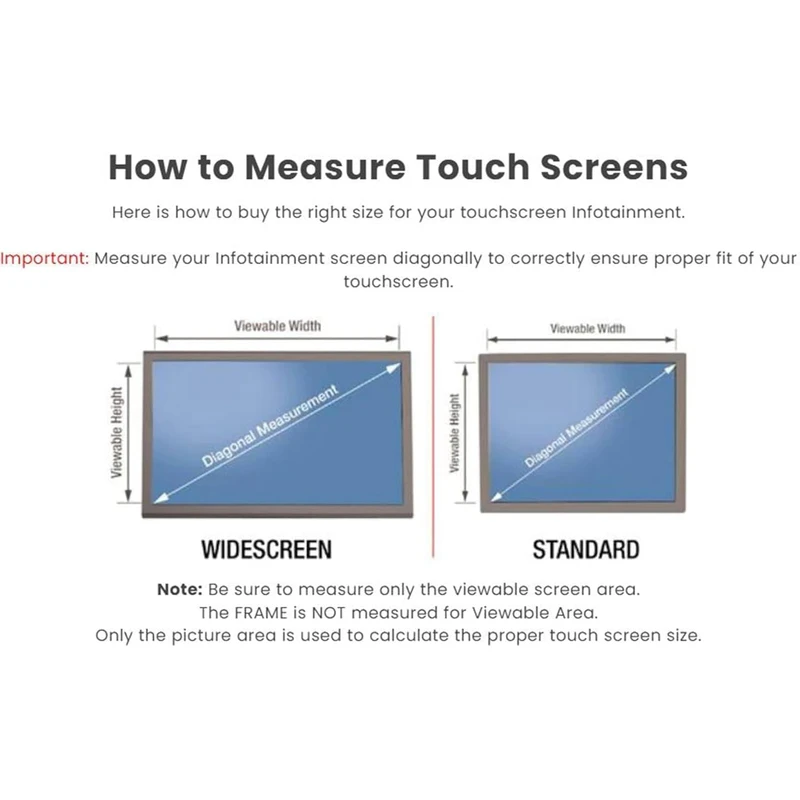 How to Measure Touch Screens

Here is how to buy the right size for your touchscreen Infotainment.

Important: Measure your Infotainment screen diagonally to correctly ensure proper fit of your touchscreen.

Viewable Width

Viewable Height

Diagonal Measurement

WIDESCREEN

Viewable Width

Viewable Height

Diagonal Measurement

STANDARD

Note: Be sure to measure only the viewable screen area.
The FRAME is NOT measured for Viewable Area.
Only the picture area is used to calculate the proper touch screen size.