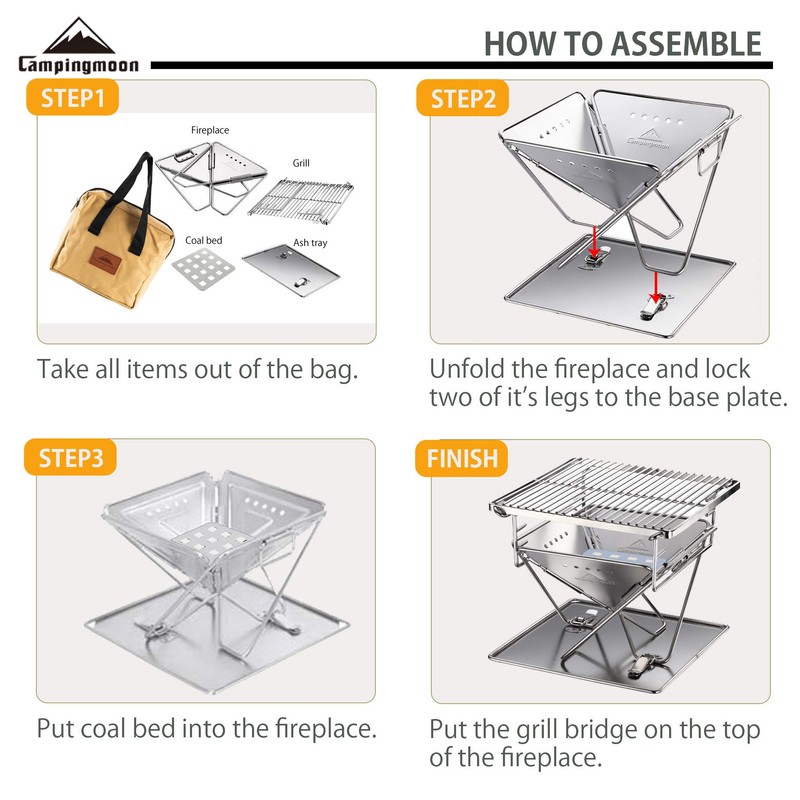 Campingmoon

HOW TO ASSEMBLE

STEP1

Fireplace

Grill

Coal bed

Ash tray

Take all items out of the bag.

STEP2

Campingmoon

Unfold the fireplace and lock two of it's legs to the base plate.

STEP3

Put coal bed into the fireplace.

FINISH

Put the grill bridge on the top of the fireplace.