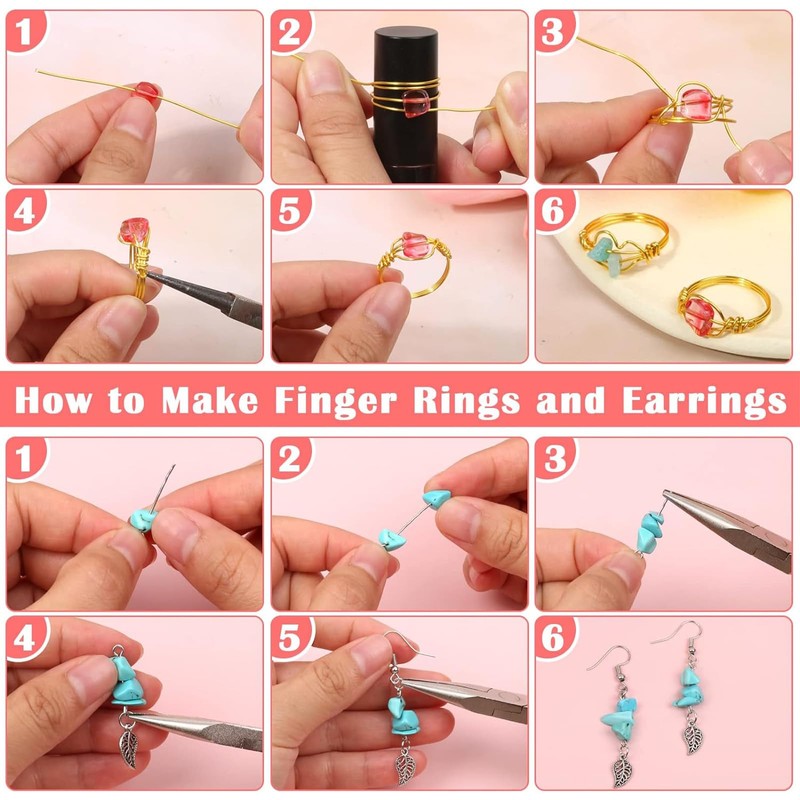 1

2

3

4

5

6

How to Make Finger Rings and Earrings

1

2

3

4

5

6