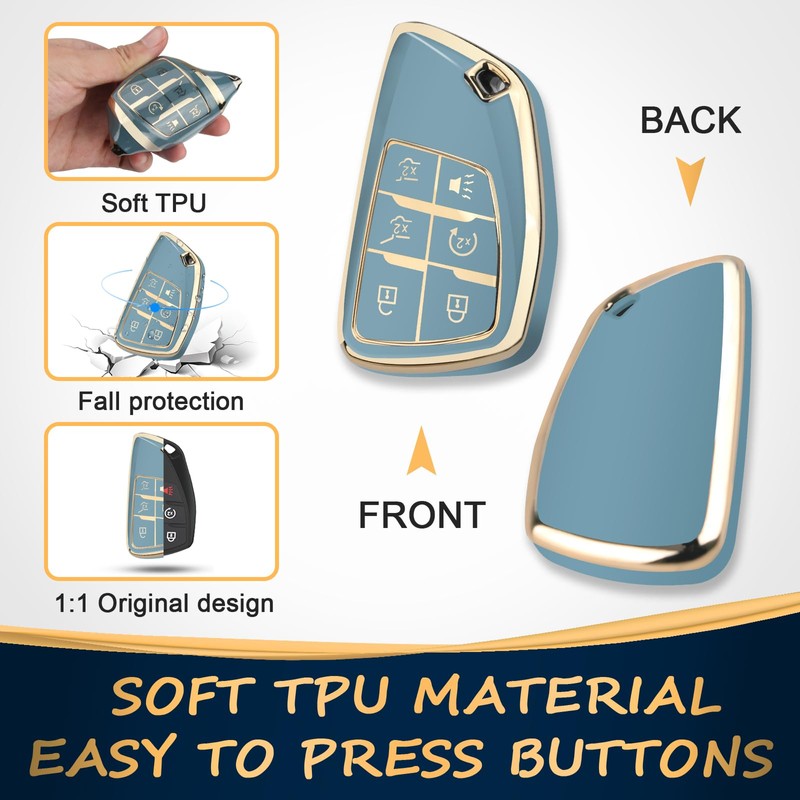 Soft TPU

Fall protection

1:1 Original design

BACK

FRONT

SOFT TPU MATERIAL
EASY TO PRESS BUTTONS