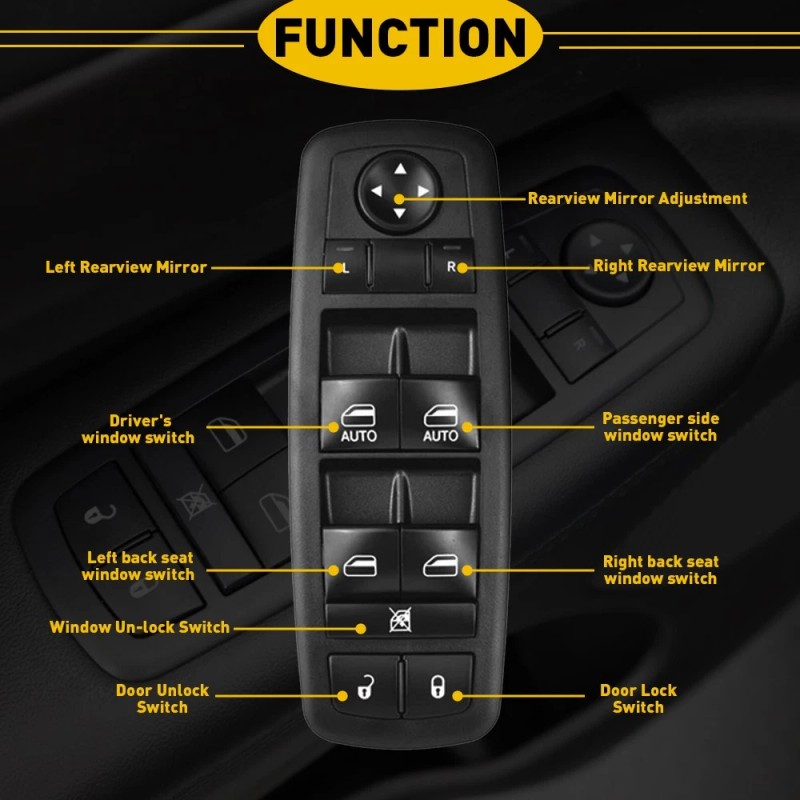 FUNCTION

Rearview Mirror Adjustment

Left Rearview Mirror

L

R

Right Rearview Mirror

Driver's window switch

AUTO

AUTO

Passenger side window switch

Left back seat window switch

Right back seat window switch

Window Un-lock Switch

Door Unlock Switch

Door Lock Switch