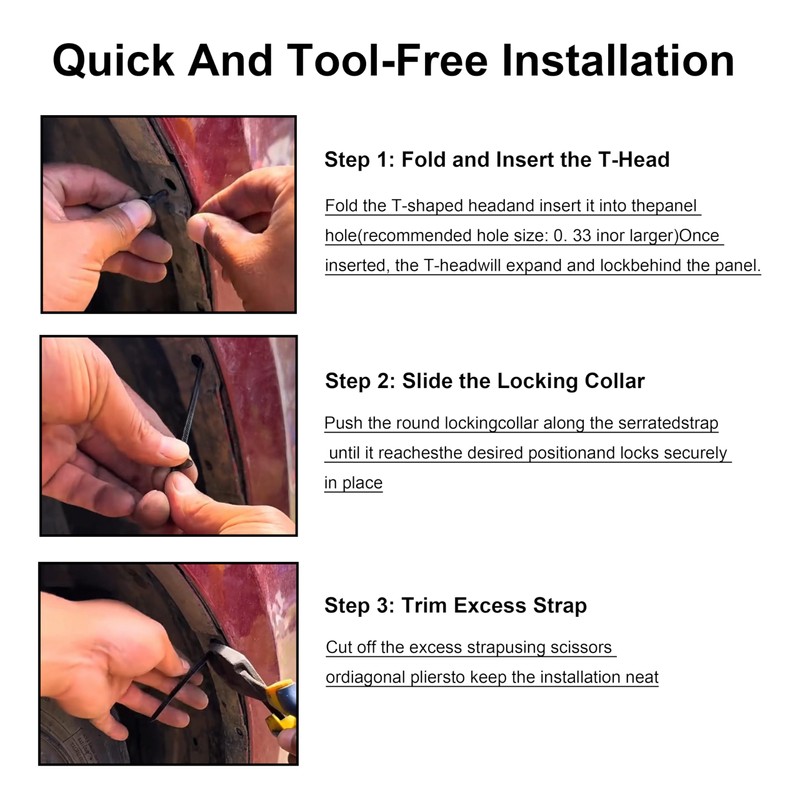 Quick And Tool-Free Installation

Step 1: Fold and Insert the T-Head

Fold the T-shaped headand insert it into thepanel hole(recommended hole size: 0. 33 inor larger)Once inserted, the T-headwill expand and lockbehind the panel.

Step 2: Slide the Locking Collar

Push the round lockingcollar along the serratedstrap until it reachesthe desired positionand locks securely in place

Step 3: Trim Excess Strap

Cut off the excess strapusing scissors ordiagonal pliersto keep the installation neat