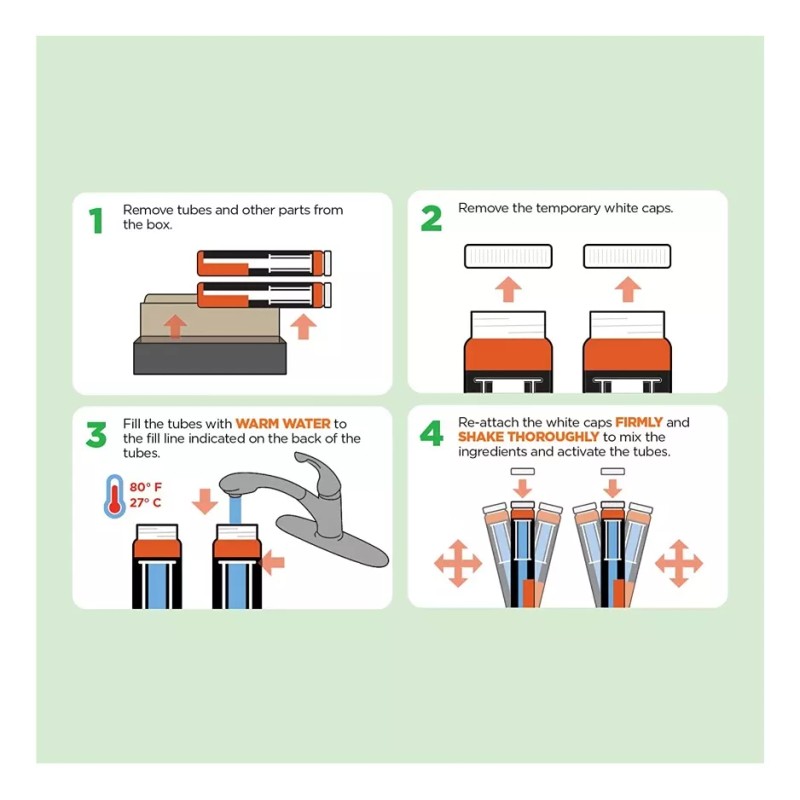 1 Remove tubes and other parts from the box.

2 Remove the temporary white caps.

3 Fill the tubes with WARM WATER to the fill line indicated on the back of the tubes.

80° F
27° C

4 Re-attach the white caps FIRMLY and SHAKE THOROUGHLY to mix the ingredients and activate the tubes.