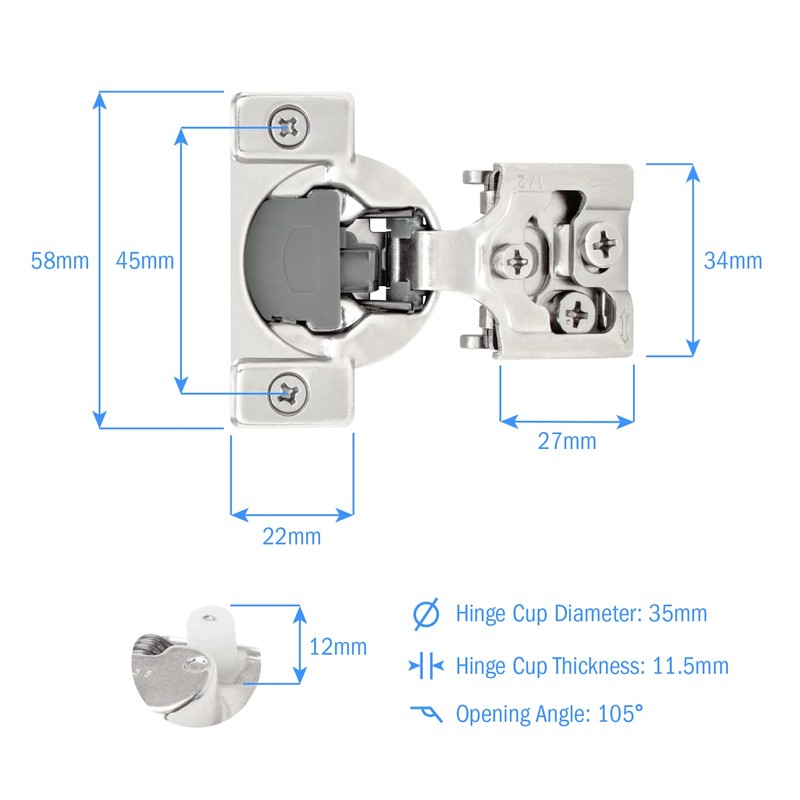 58mm
45mm
34mm
27mm
22mm
12mm
Hinge Cup Diameter: 35mm
Hinge Cup Thickness: 11.5mm
Opening Angle: 105°