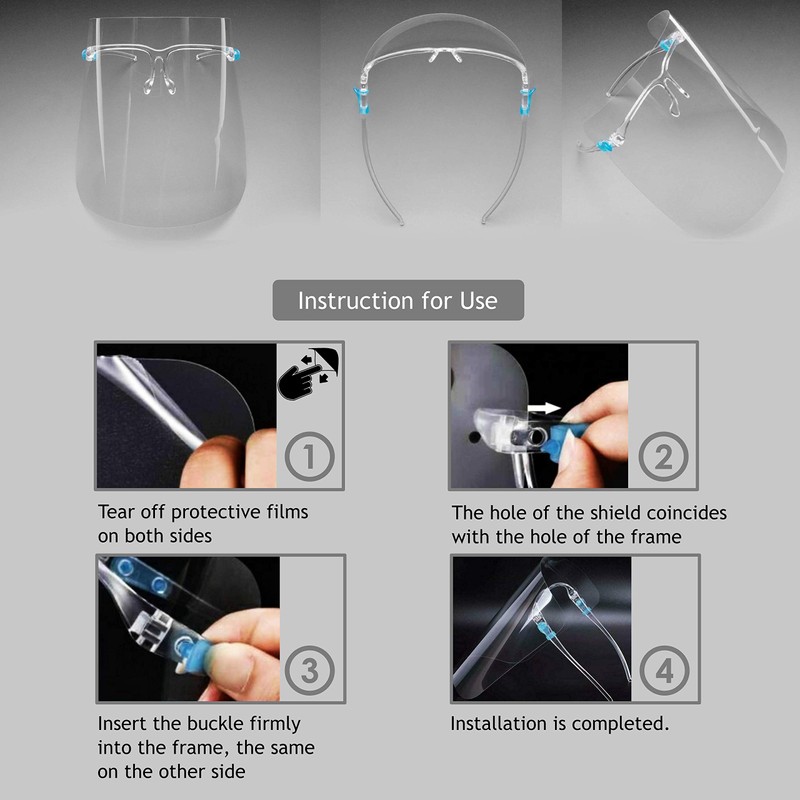 Instruction for Use

1

Tear off protective films on both sides

2

The hole of the shield coincides with the hole of the frame

3

Insert the buckle firmly into the frame, the same on the other side

4

Installation is completed.