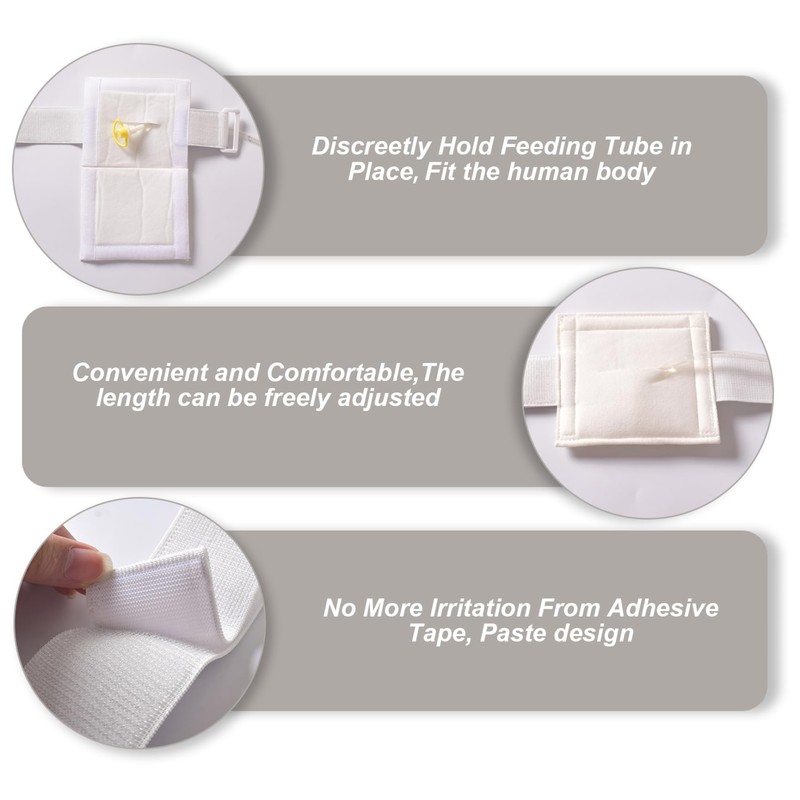 Discreetly Hold Feeding Tube in Place, Fit the human body

Convenient and Comfortable,The length can be freely adjusted

No More Irritation From Adhesive Tape, Paste design