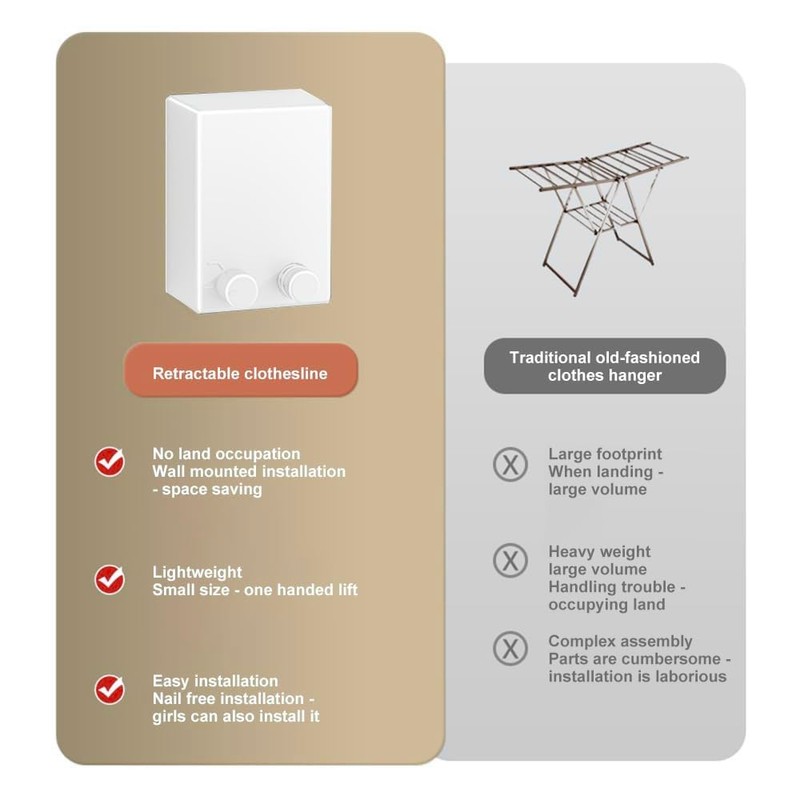 Retractable clothesline

No land occupation
Wall mounted installation
- space saving

Lightweight
Small size - one handed lift

Easy installation
Nail free installation -
girls can also install it

Traditional old-fashioned
clothes hanger

Large footprint
When landing -
large volume

Heavy weight
large volume
Handling trouble -
occupying land

Complex assembly
Parts are cumbersome -
installation is laborious