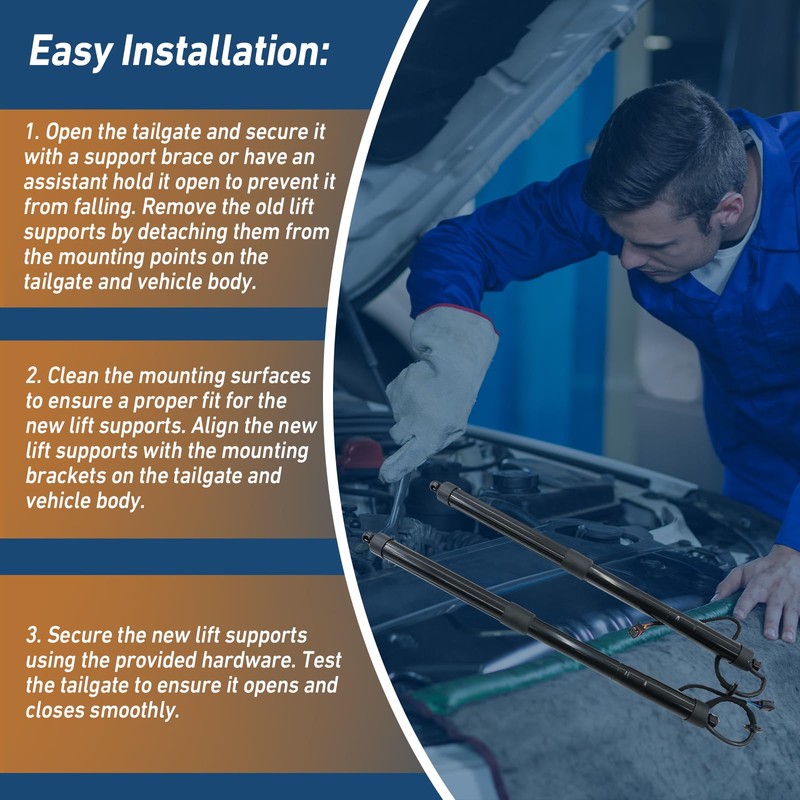 Easy Installation:

1. Open the tailgate and secure it with a support brace or have an assistant hold it open to prevent it from falling. Remove the old lift supports by detaching them from the mounting points on the tailgate and vehicle body.

2. Clean the mounting surfaces to ensure a proper fit for the new lift supports. Align the new lift supports with the mounting brackets on the tailgate and vehicle body.

3. Secure the new lift supports using the provided hardware. Test the tailgate to ensure it opens and closes smoothly.