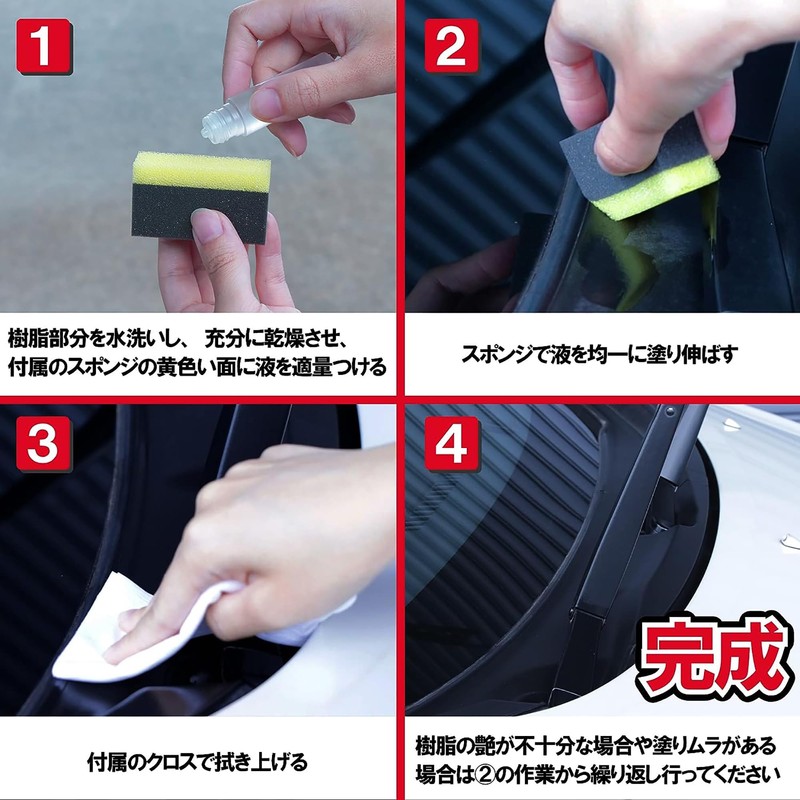 1

樹脂部分を水洗いし、 充分に乾燥させ、付属のスポンジの黄色い面に液を適量つける

2

スポンジで液を均一に塗り伸ばす

3

付属のクロスで拭き上げる

4

完成

樹脂の艶が不十分な場合や塗りムラがある場合は②の作業から繰り返し行ってください