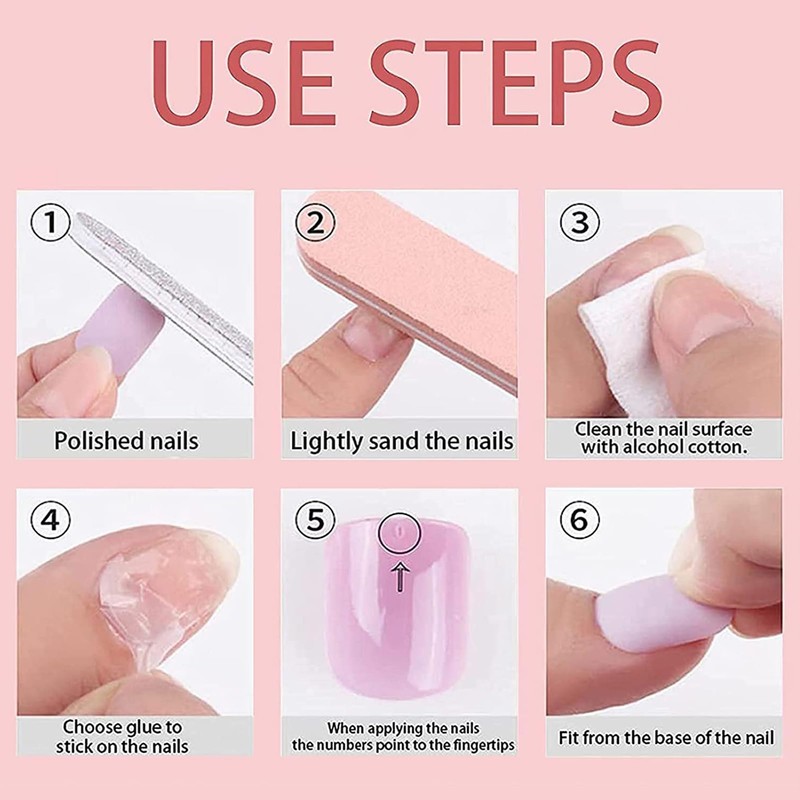 USE STEPS

①
Polished nails

②
Lightly sand the nails

③
Clean the nail surface with alcohol cotton.

④
Choose glue to stick on the nails

⑤
When applying the nails the numbers point to the fingertips

⑥
Fit from the base of the nail