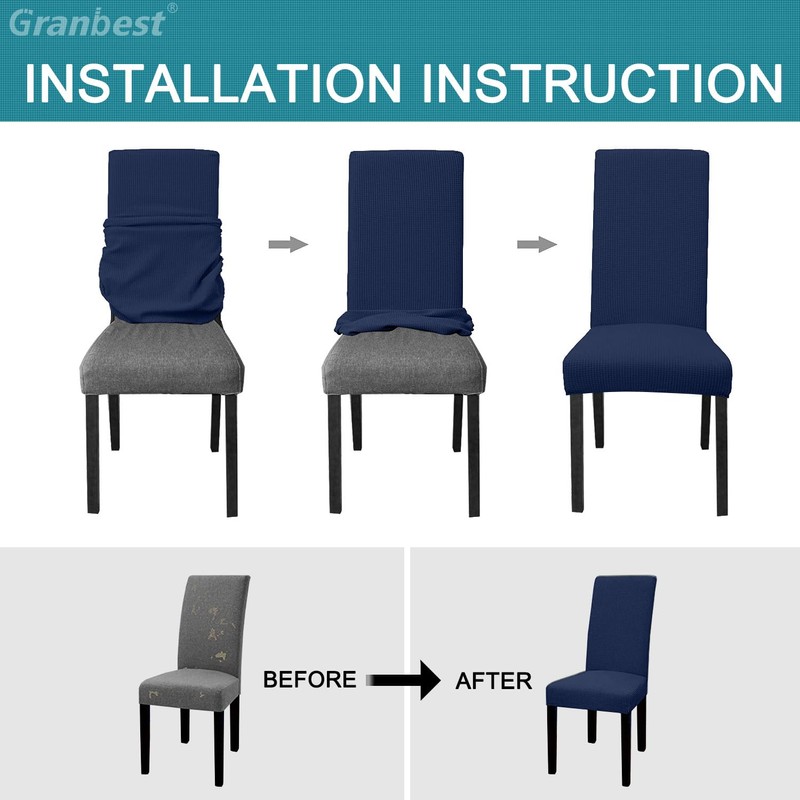 Granbest®

INSTALLATION INSTRUCTION

BEFORE

AFTER