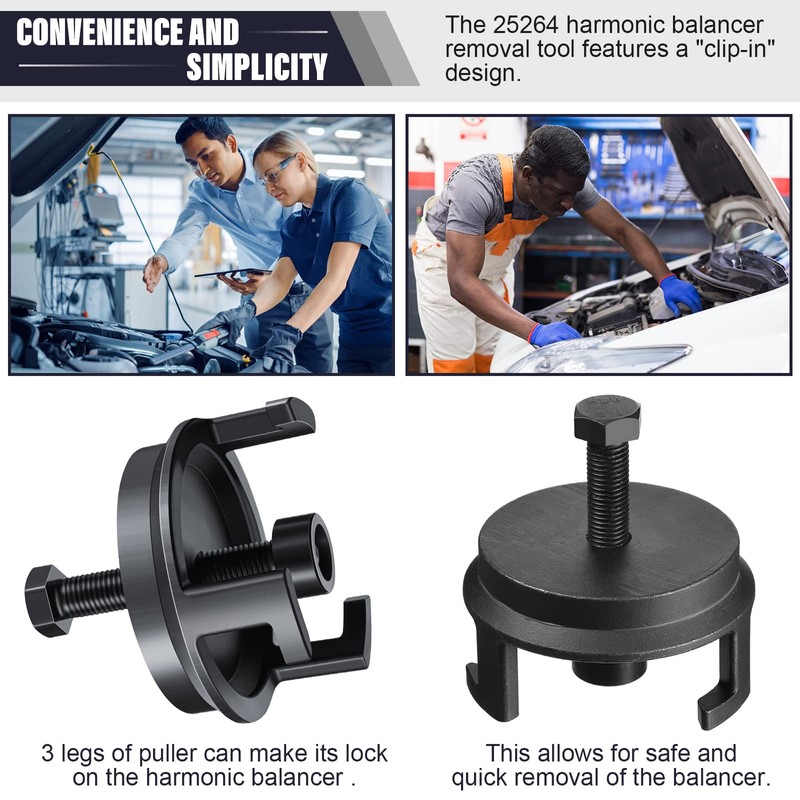 CONVENIENCE AND SIMPLICITY

The 25264 harmonic balancer removal tool features a "clip-in" design.

3 legs of puller can make its lock on the harmonic balancer .

This allows for safe and quick removal of the balancer.