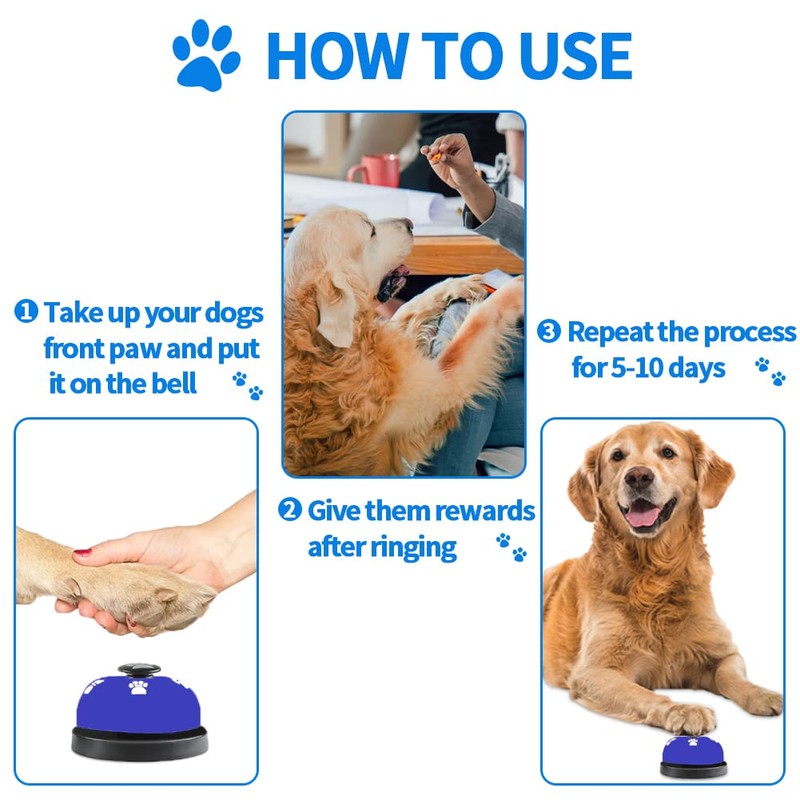 HOW TO USE

❶ Take up your dogs front paw and put it on the bell

❷ Give them rewards after ringing

❸ Repeat the process for 5-10 days