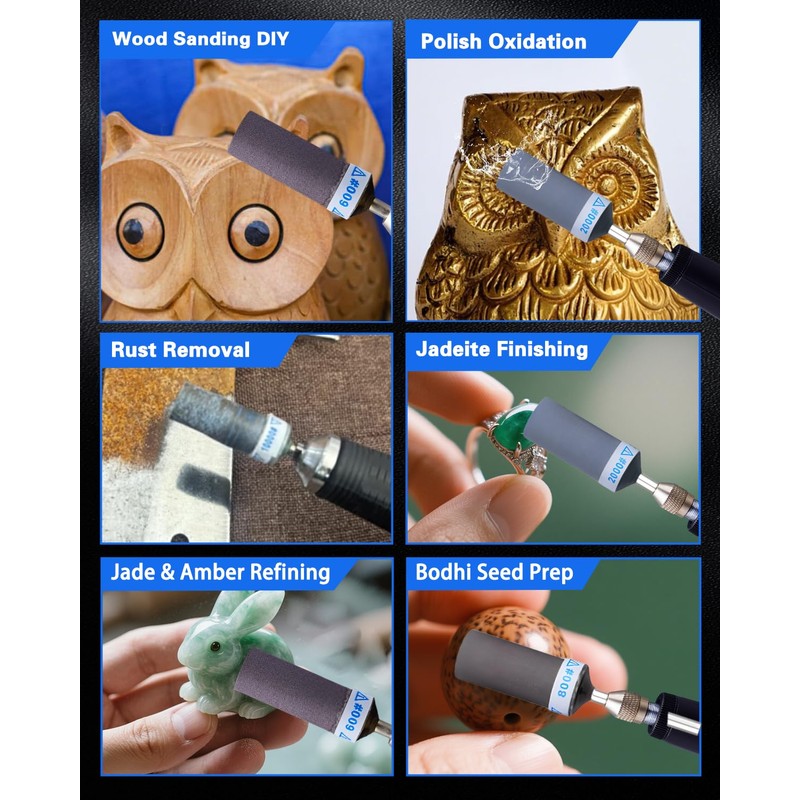 Wood Sanding DIY

600#

Polish Oxidation

2000#

Rust Removal

1000#

Jadeite Finishing

2000#

Jade & Amber Refining

600#

Bodhi Seed Prep

800#