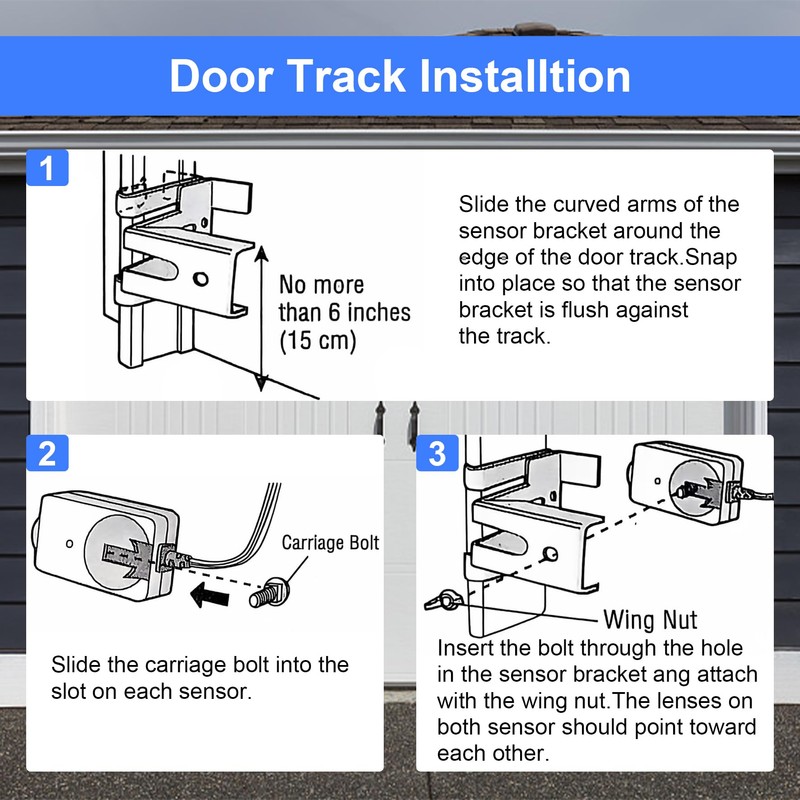 Door Track Installtion

1

No more than 6 inches (15 cm)

Slide the curved arms of the sensor bracket around the edge of the door track.Snap into place so that the sensor bracket is flush against the track.

2

Carriage Bolt

Slide the carriage bolt into the slot on each sensor.

3

Wing Nut

Insert the bolt through the hole in the sensor bracket ang attach with the wing nut.The lenses on both sensor should point toward each other.