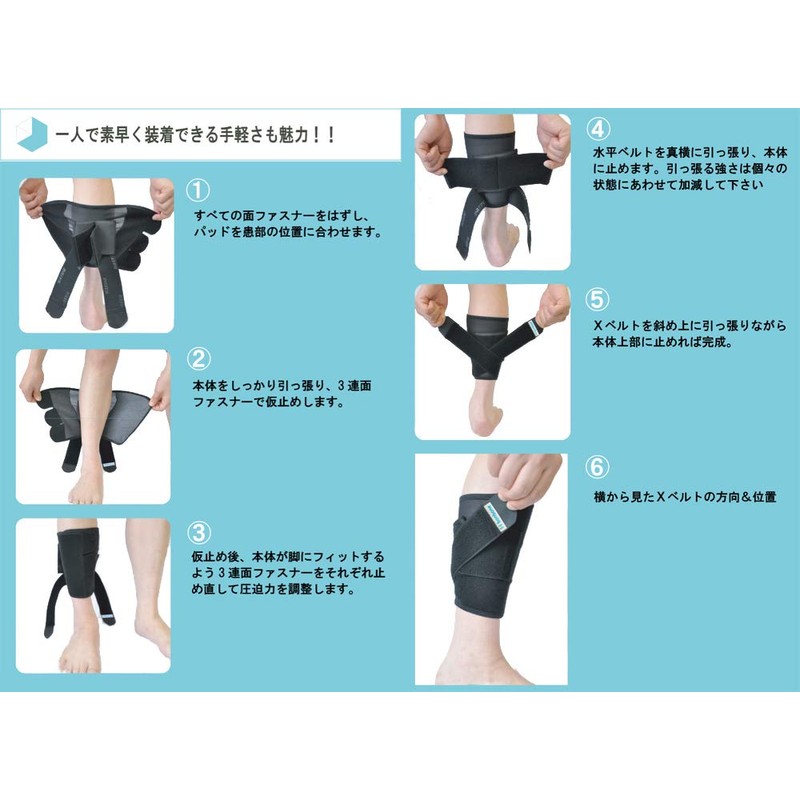 一人で素早く装着できる手軽さも魅力！！

①
すべての面ファスナーをはずし、パッドを患部の位置に合わせます。

②
本体をしっかり引っ張り、３連面ファスナーで仮止めします。

③
仮止め後、本体が脚にフィットするよう３連面ファスナーをそれぞれ止め直して圧迫力を調整します。

④
水平ベルトを真横に引っ張り、本体に止めます。引っ張る強さは個々の状態にあわせて加減して下さい

⑤
Ｘベルトを斜め上に引っ張りながら本体上部に止めれば完成。

⑥
横から見たＸベルトの方向＆位置