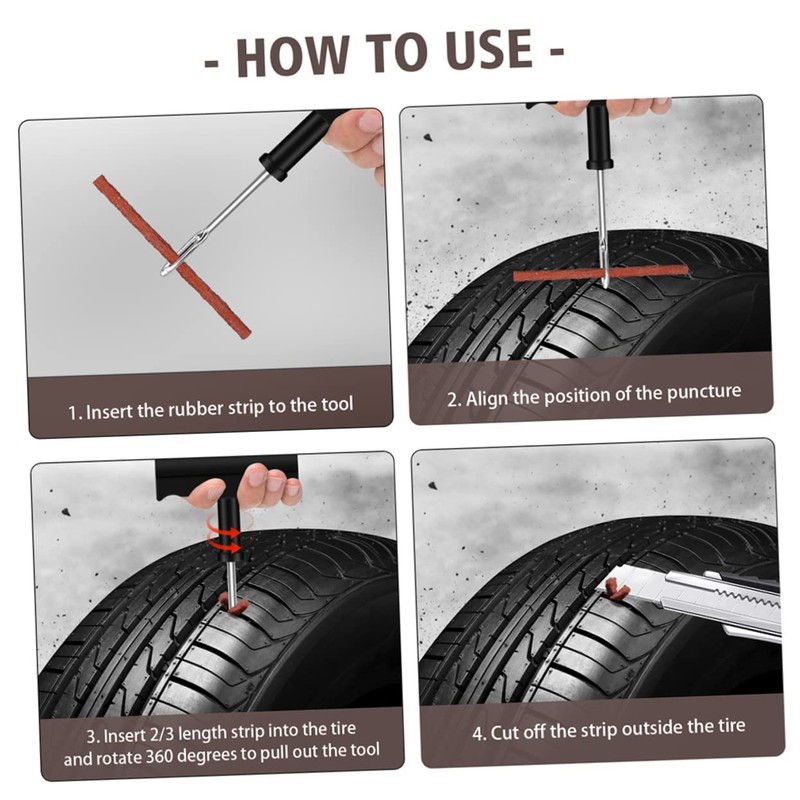 - HOW TO USE -

1. Insert the rubber strip to the tool

2. Align the position of the puncture

3. Insert 2/3 length strip into the tire and rotate 360 degrees to pull out the tool

4. Cut off the strip outside the tire